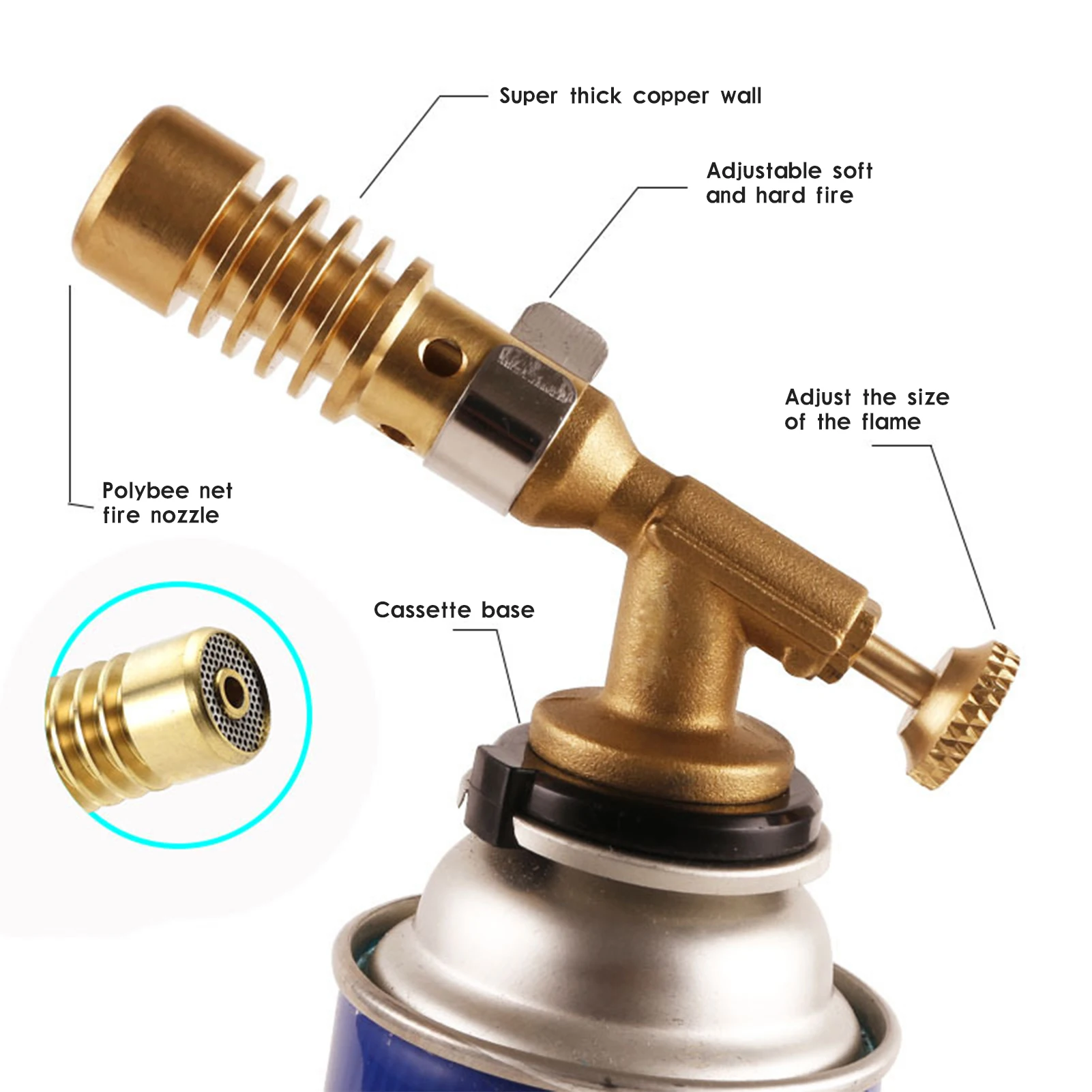 Super thick copper wall

Adjustable soft and hard fire

Adjust the size of the flame

Polybee net fire nozzle

Cassette base