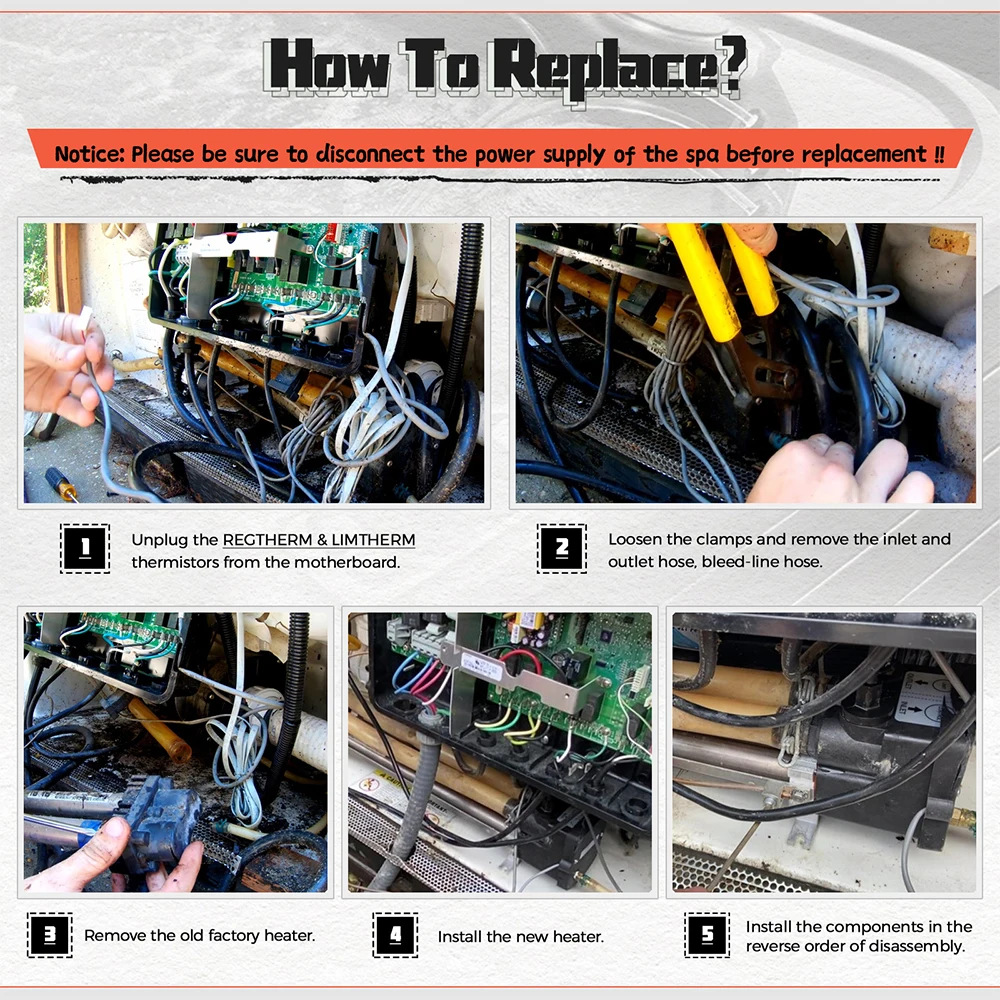 How To Replace?

Notice: Please be sure to disconnect the power supply of the spa before replacement !!

1 Unplug the REGTHERM & LIMTHERM thermistors from the motherboard.

2 Loosen the clamps and remove the inlet and outlet hose, bleed-line hose.

3 Remove the old factory heater.

4 Install the new heater.

5 Install the components in the reverse order of disassembly.