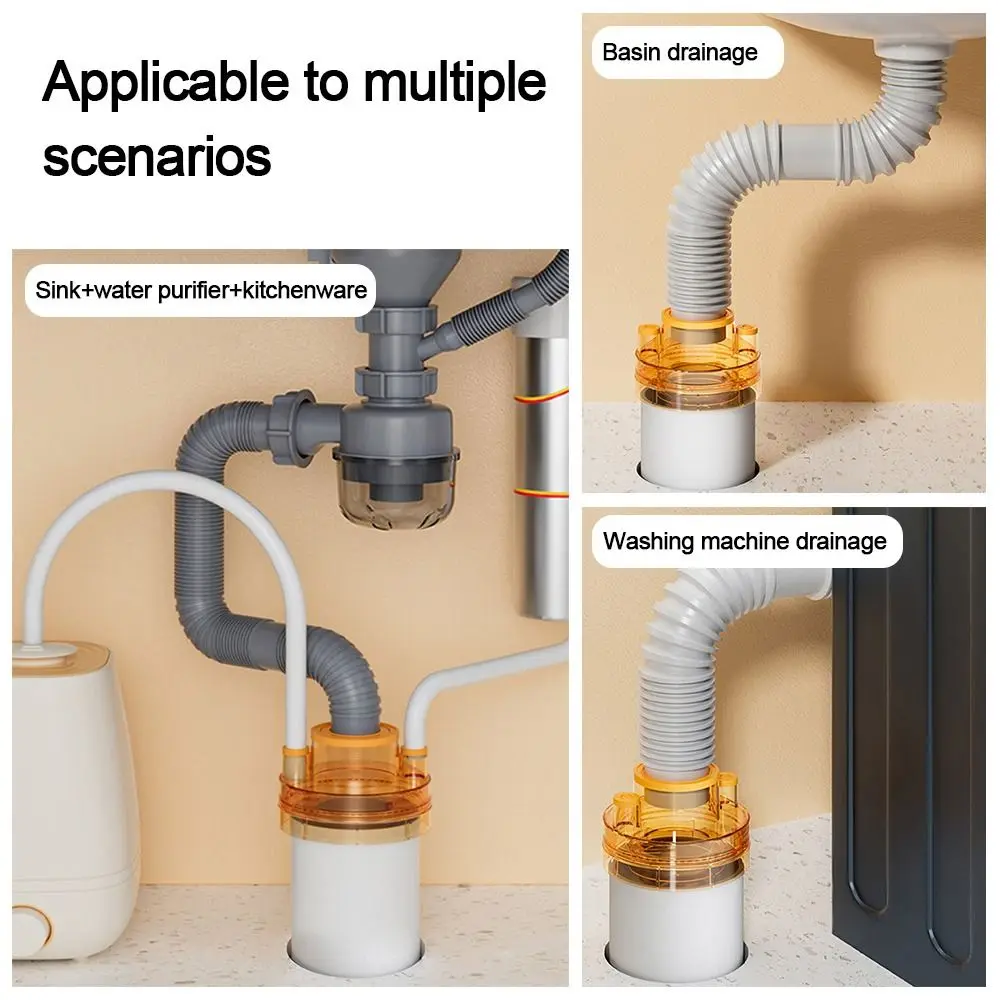 Applicable to multiple scenarios

Sink+water purifier+kitchenware

Basin drainage

Washing machine drainage