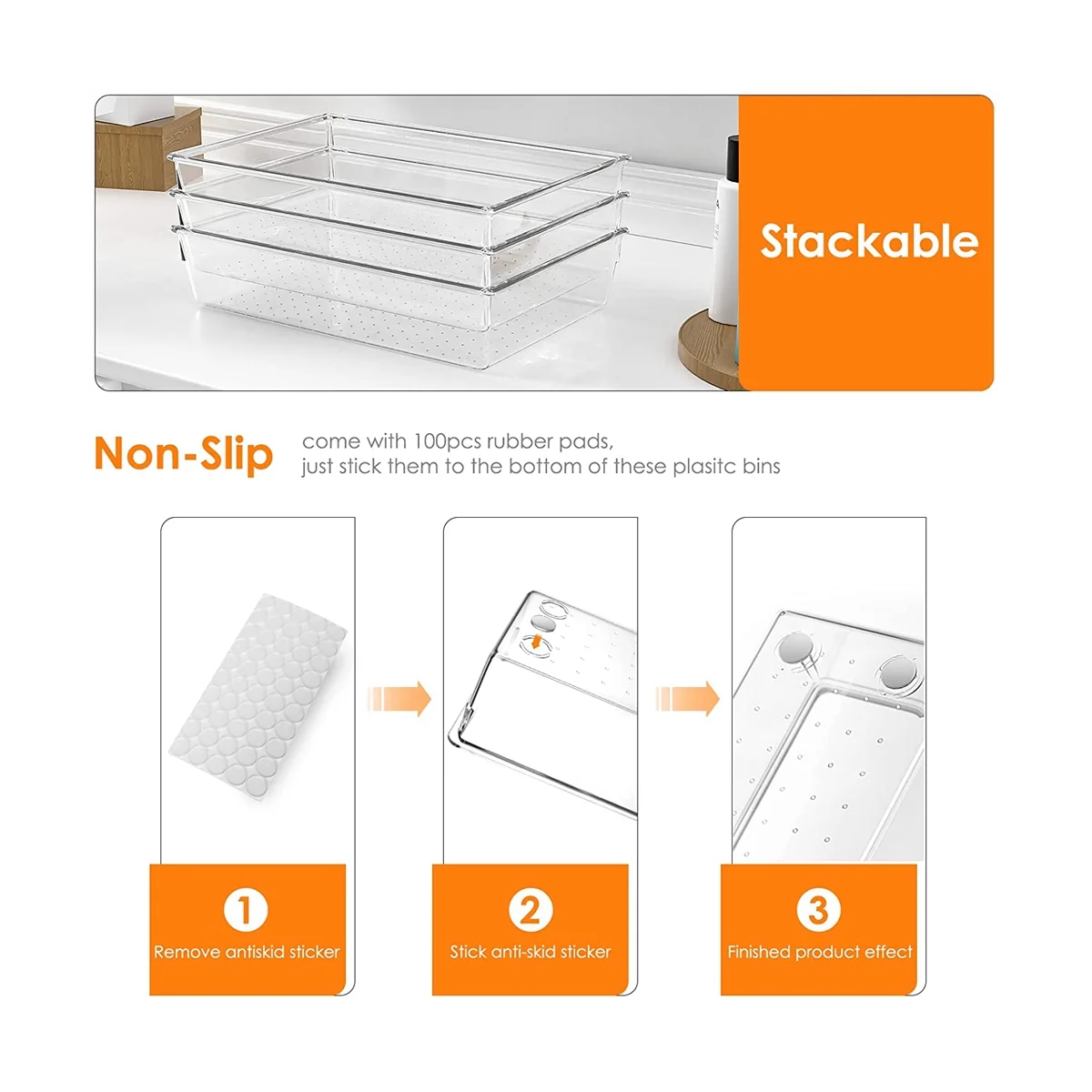 Stackable

Non-Slip

come with 100pcs rubber pads, just stick them to the bottom of these plasitc bins

1
Remove antiskid sticker

2
Stick anti-skid sticker

3
Finished product effect