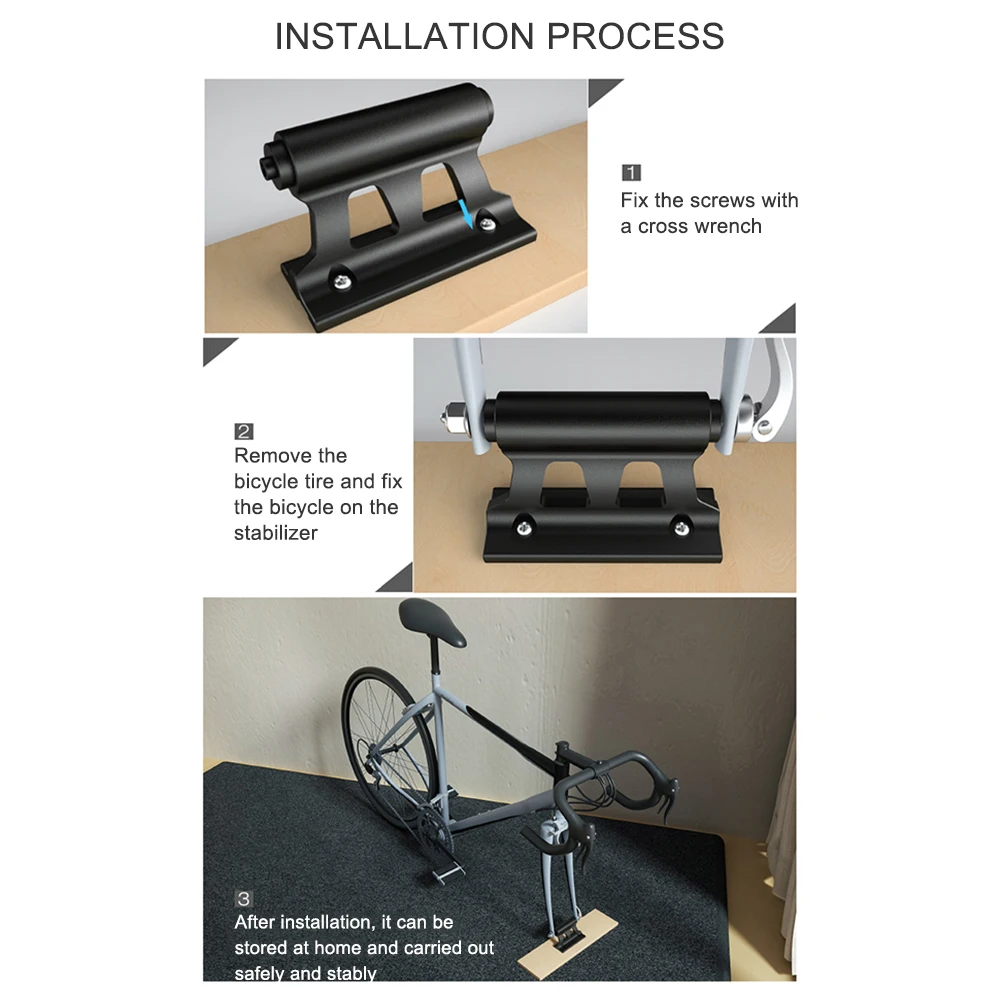 INSTALLATION PROCESS

1
Fix the screws with a cross wrench

2
Remove the bicycle tire and fix the bicycle on the stabilizer

3
After installation, it can be stored at home and carried out safely and stably