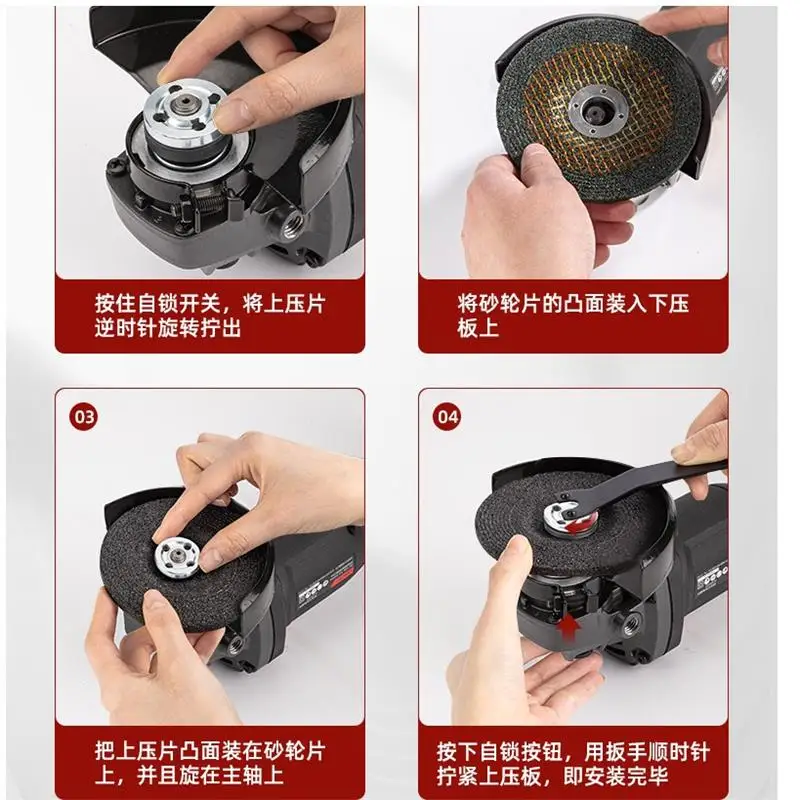 按住自锁开关，将上压片逆时针旋转拧出

将砂轮片的凸面装入下压板上

03

把上压片凸面装在砂轮片上，并且旋在主轴上

04

按下自锁按钮，用扳手顺时针拧紧上压板，即安装完毕