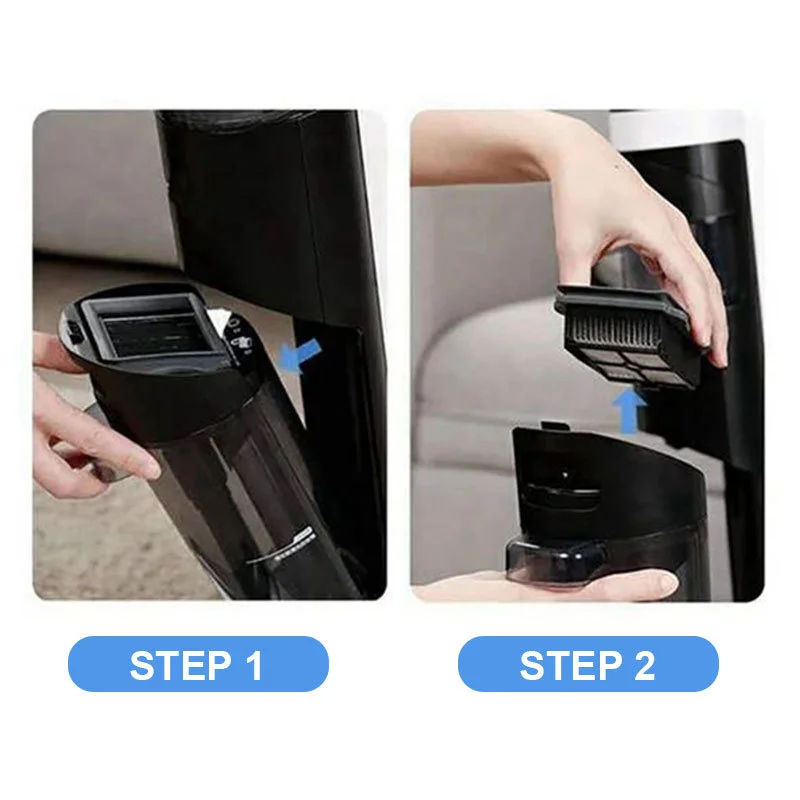 STEP 1

STEP 2