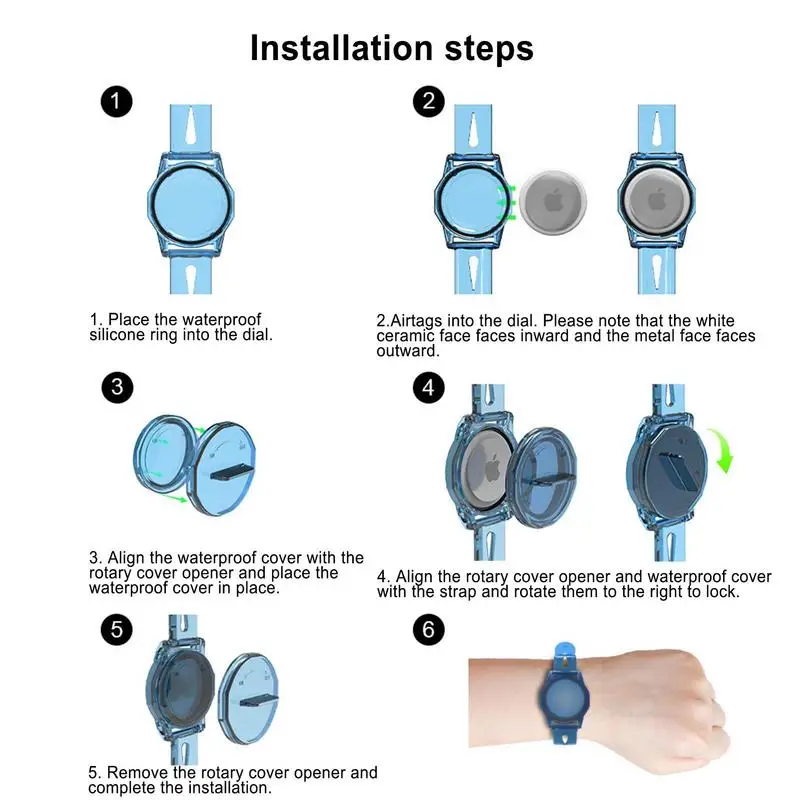 Installation steps

1

1. Place the waterproof silicone ring into the dial.

2

2.Airtags into the dial. Please note that the white ceramic face faces inward and the metal face faces outward.

3

3. Align the waterproof cover with the rotary cover opener and place the waterproof cover in place.

4

4. Align the rotary cover opener and waterproof cover with the strap and rotate them to the right to lock.

5

5. Remove the rotary cover opener and complete the installation.

6