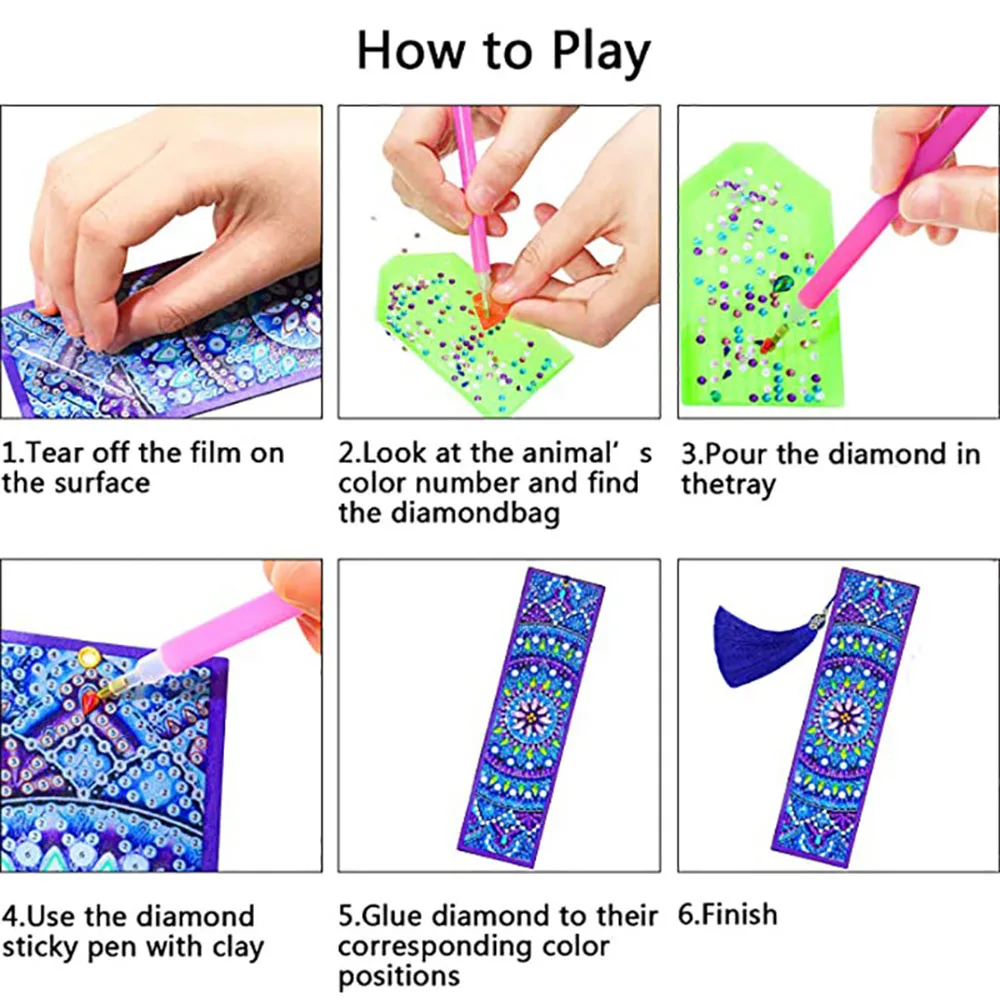 How to Play

1.Tear off the film on the surface

2.Look at the animal’s color number and find the diamondbag

3.Pour the diamond in thetray

4.Use the diamond sticky pen with clay

5.Glue diamond to their corresponding color positions

6.Finish