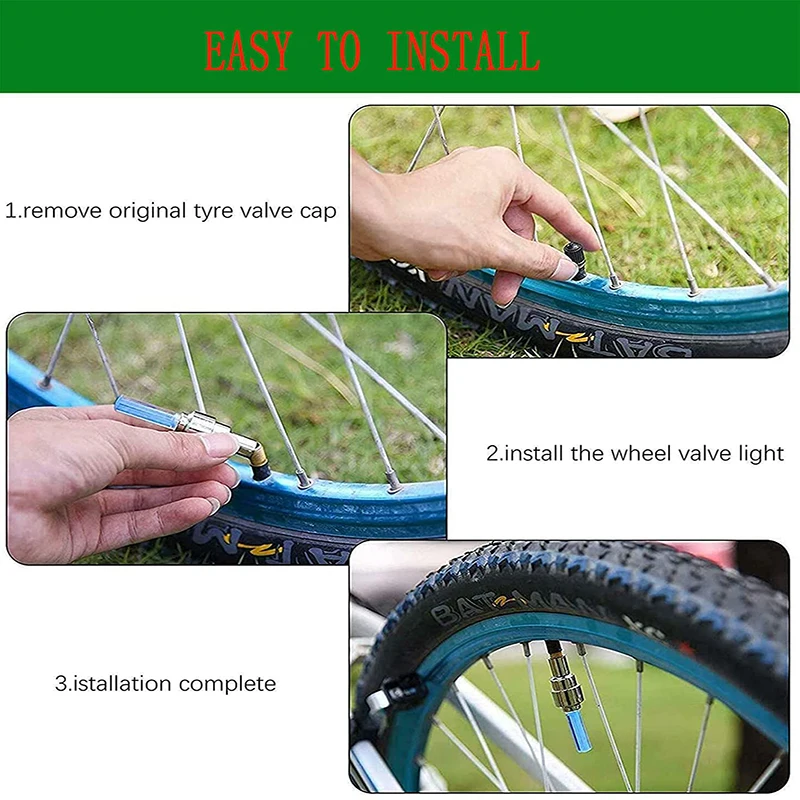 EASY TO INSTALL

1.remove original tyre valve cap

BATMAN

2.install the wheel valve light

BATMAN

3.istallation complete

BATMAN