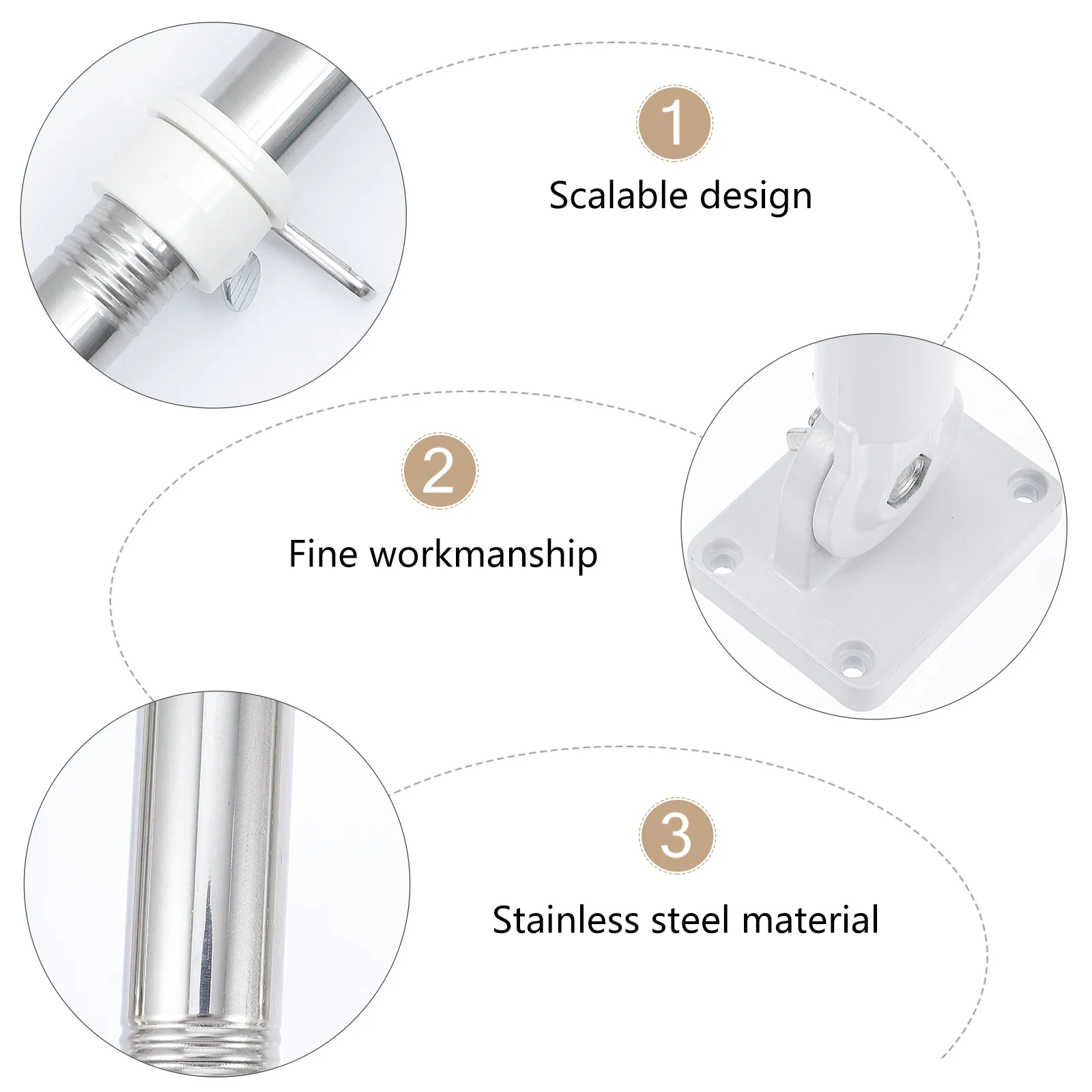 1

Scalable design

2

Fine workmanship

3

Stainless steel material