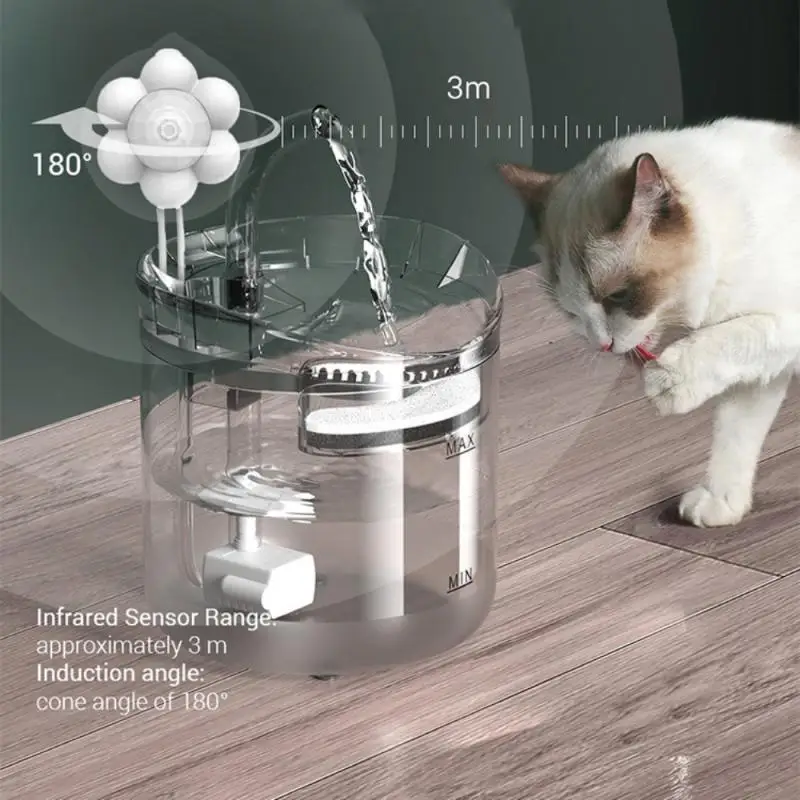 3m

180°

MAX

MIN

Infrared Sensor Range:
approximately 3 m
Induction angle:
cone angle of 180°