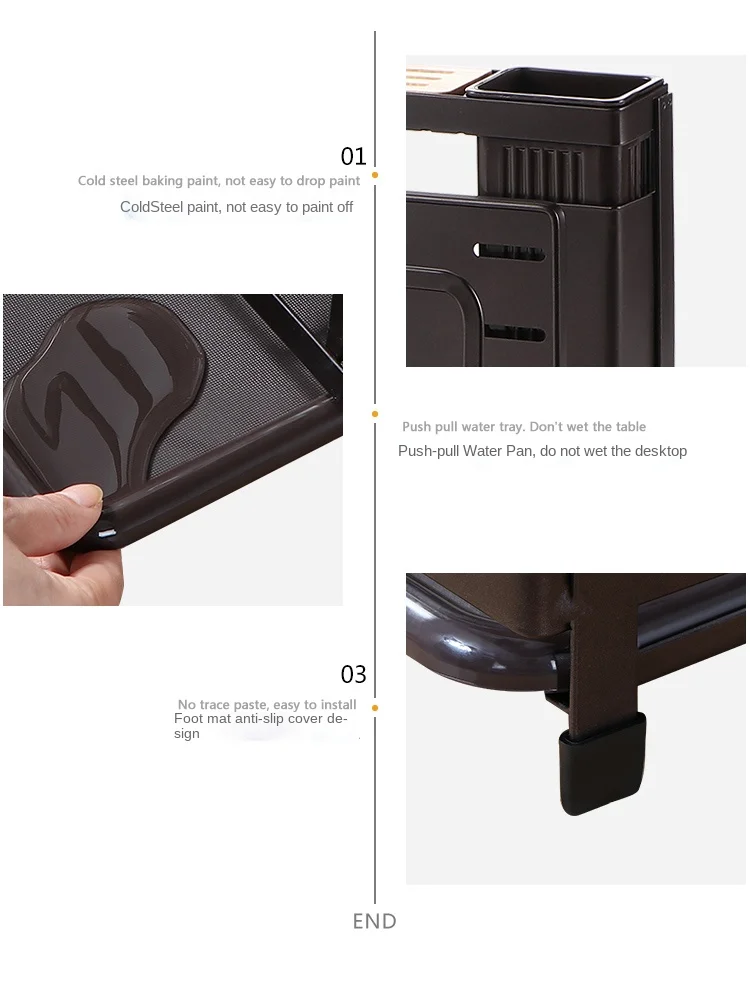 01

Cold steel baking paint, not easy to drop paint

ColdSteel paint, not easy to paint off

Push pull water tray. Don't wet the table

Push-pull Water Pan, do not wet the desktop

03

No trace paste, easy to install

Foot mat anti-slip cover design

END