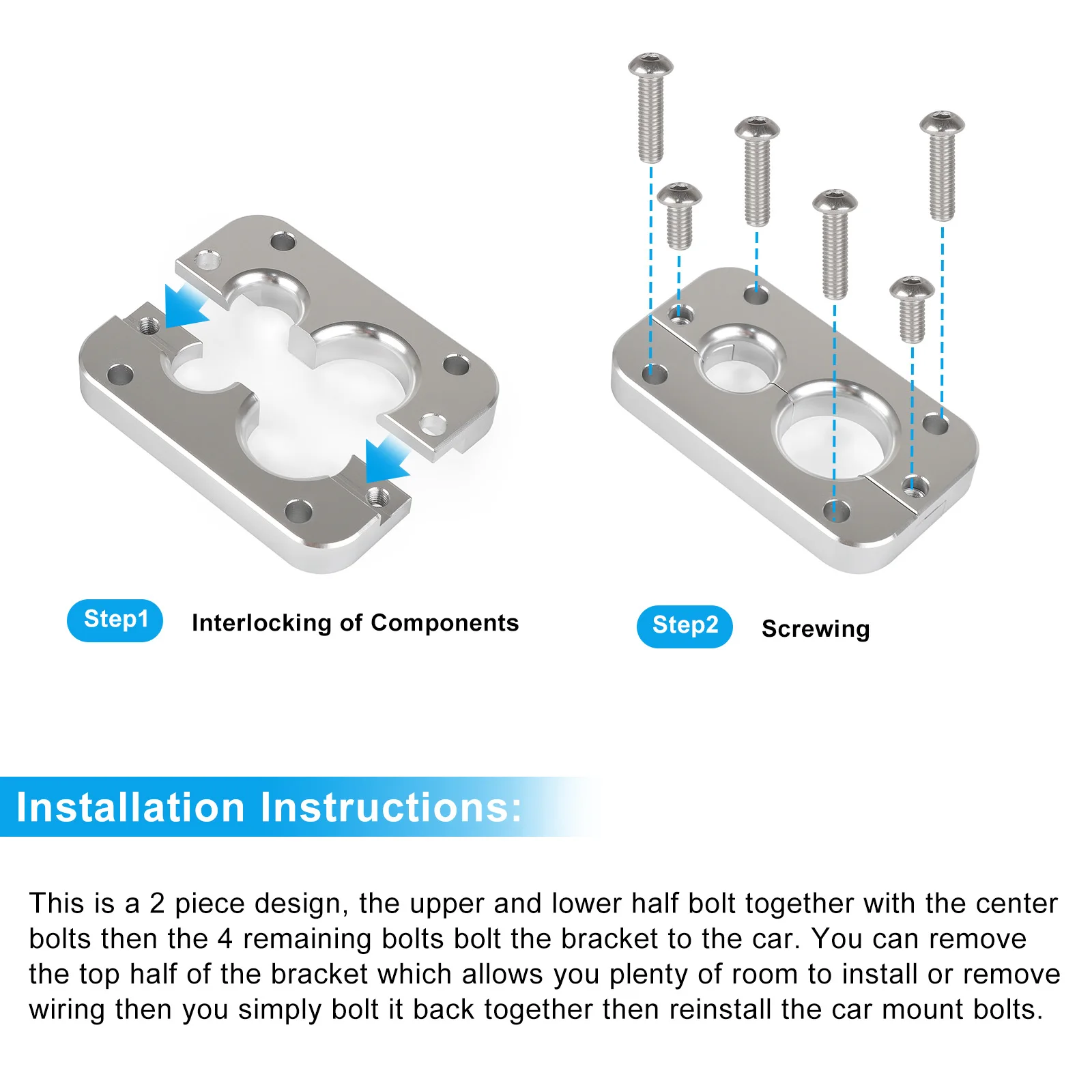 Step1 Interlocking of Components

Step2 Screwing

Installation Instructions:

This is a 2 piece design, the upper and lower half bolt together with the center bolts then the 4 remaining bolts bolt the bracket to the car. You can remove the top half of the bracket which allows you plenty of room to install or remove wiring then you simply bolt it back together then reinstall the car mount bolts.