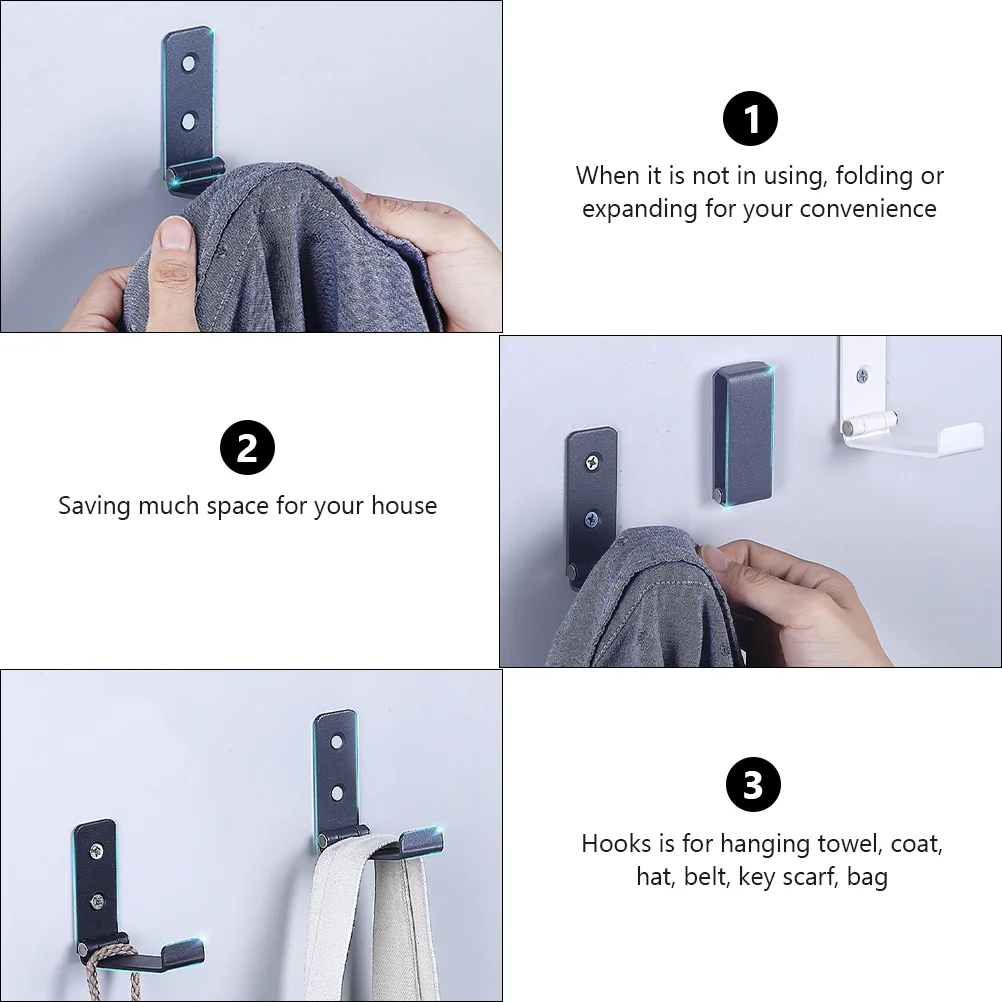 1

When it is not in using, folding or expanding for your convenience

2

Saving much space for your house

3

Hooks is for hanging towel, coat, hat, belt, key scarf, bag