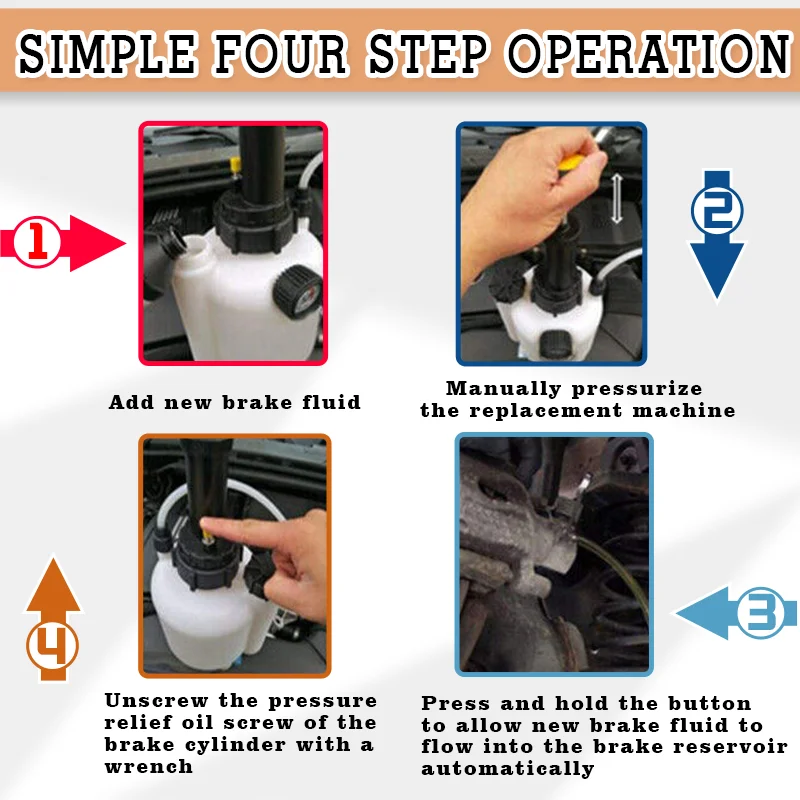 SIMPLE FOUR STEP OPERATION

1

Add new brake fluid

2

Manually pressurize the replacement machine

4

Unscrew the pressure relief oil screw of the brake cylinder with a wrench

3

Press and hold the button to allow new brake fluid to flow into the brake reservoir automatically