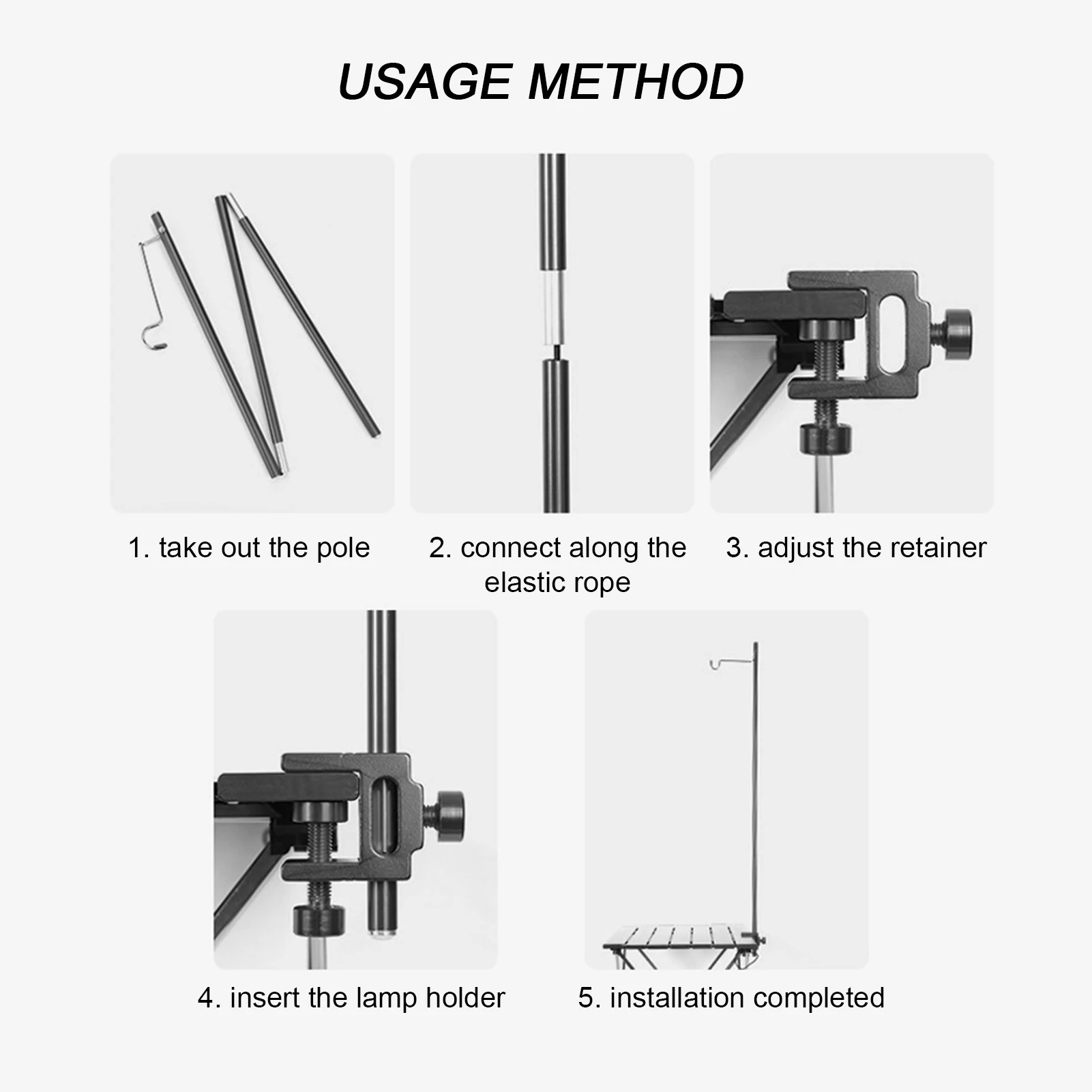 USAGE METHOD

1. take out the pole

2. connect along the elastic rope

3. adjust the retainer

4. insert the lamp holder

5. installation completed