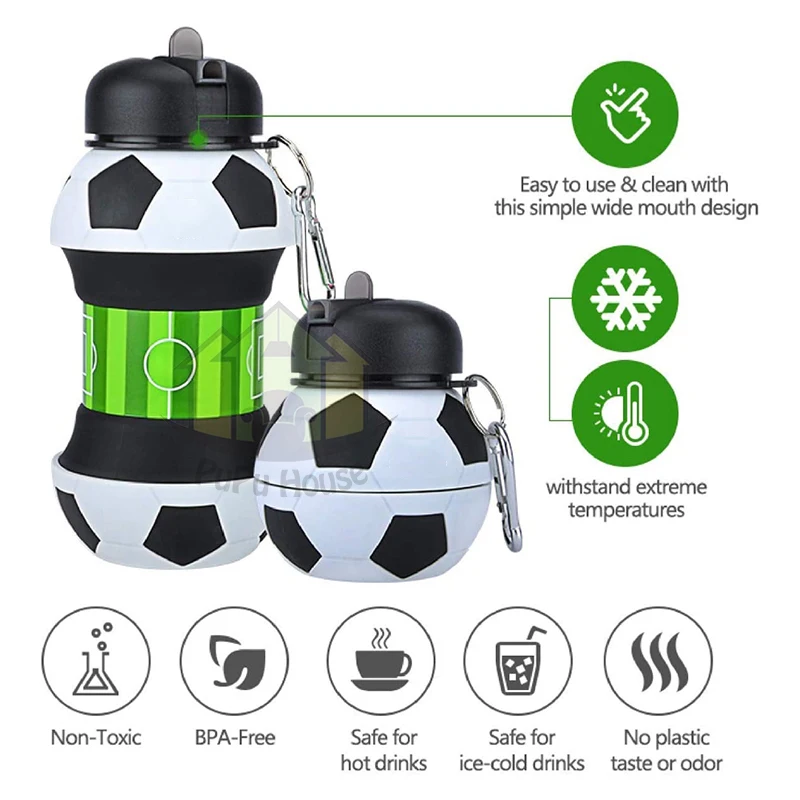 Easy to use & clean with this simple wide mouth design

withstand extreme temperatures

PuPu House

Non-Toxic

BPA-Free

Safe for hot drinks

Safe for ice-cold drinks

No plastic taste or odor