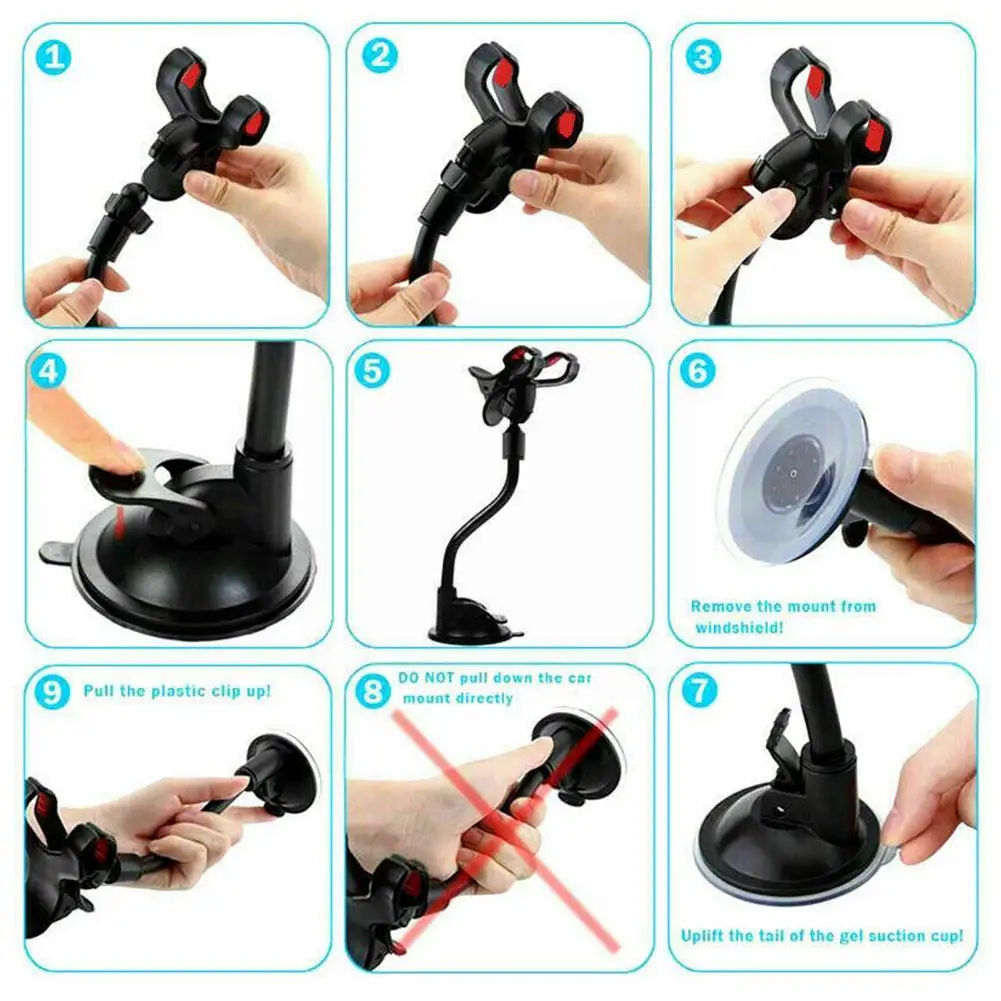 1

2

3

4

5

6

Remove the mount from windshield!

9 Pull the plastic clip up!

8 DO NOT pull down the car mount directly

7

Uplift the tail of the gel suction cup!