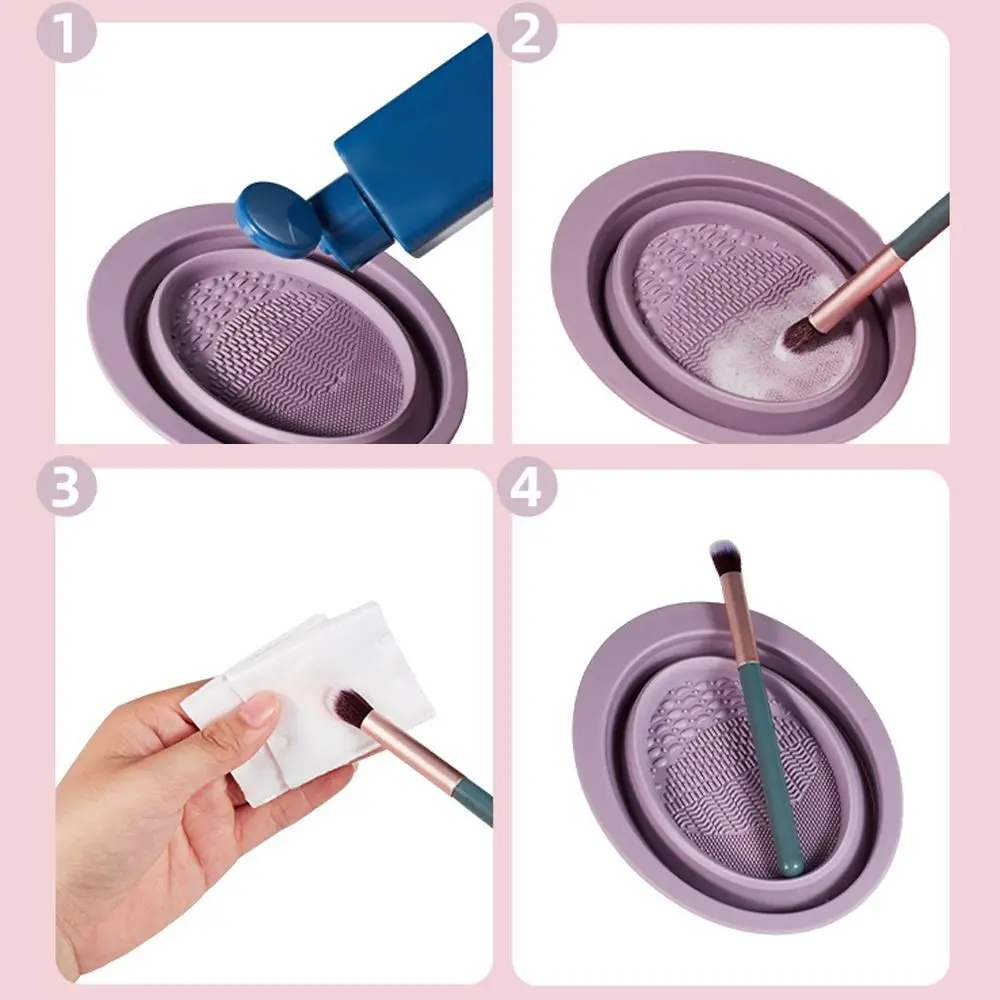 1
2
3
4