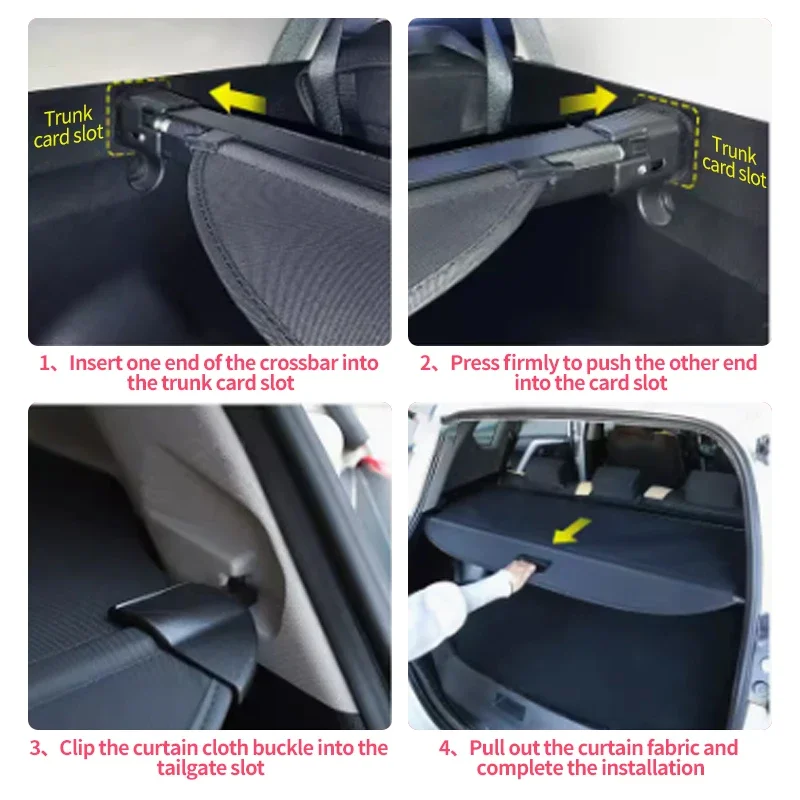 Trunk card slot

Trunk card slot

1、Insert one end of the crossbar into the trunk card slot

2、Press firmly to push the other end into the card slot

3、Clip the curtain cloth buckle into the tailgate slot

4、Pull out the curtain fabric and complete the installation