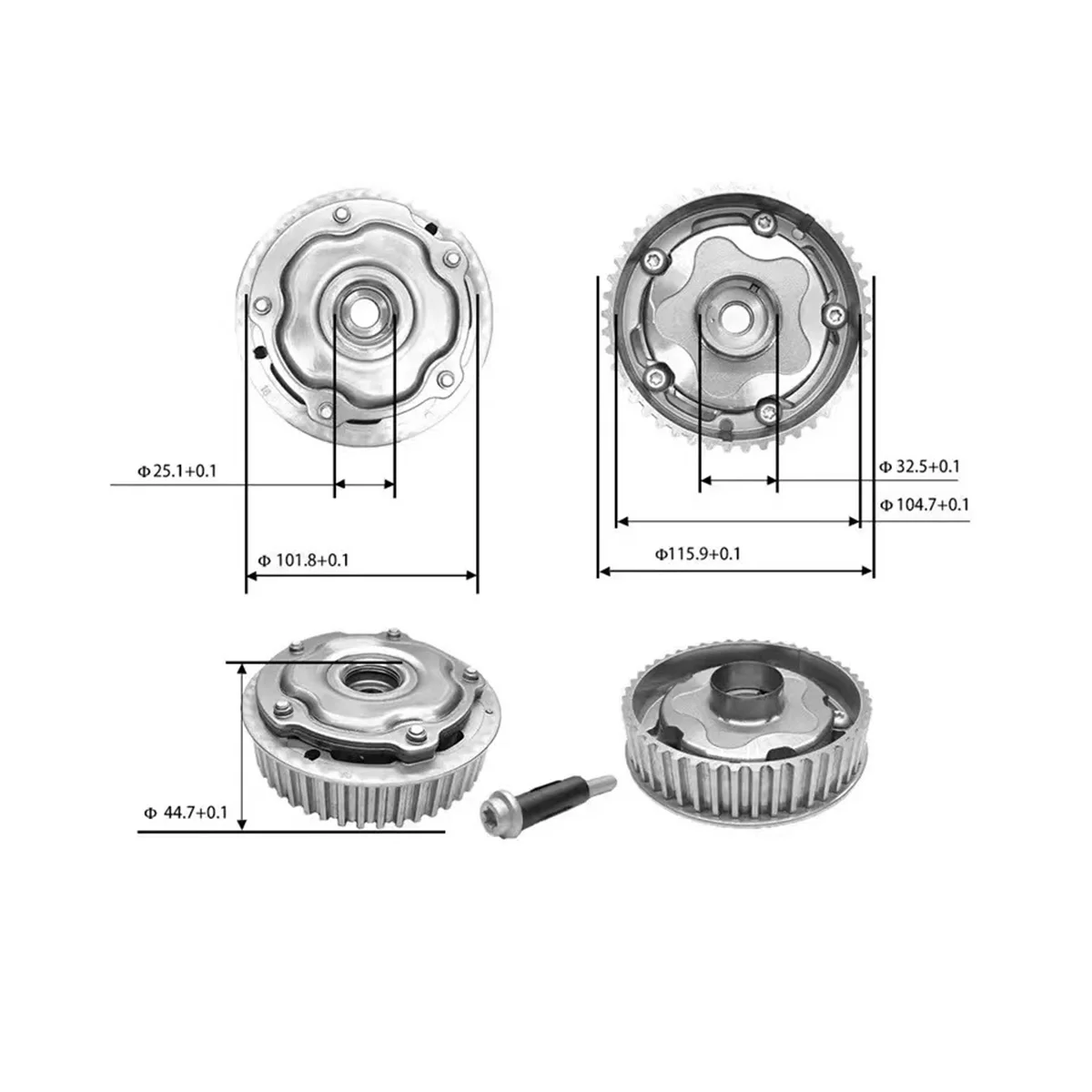 Φ 25.1+0.1

Φ 101.8+0.1

Φ 32.5+0.1

Φ 104.7+0.1

Φ115.9+0.1

Φ 44.7+0.1