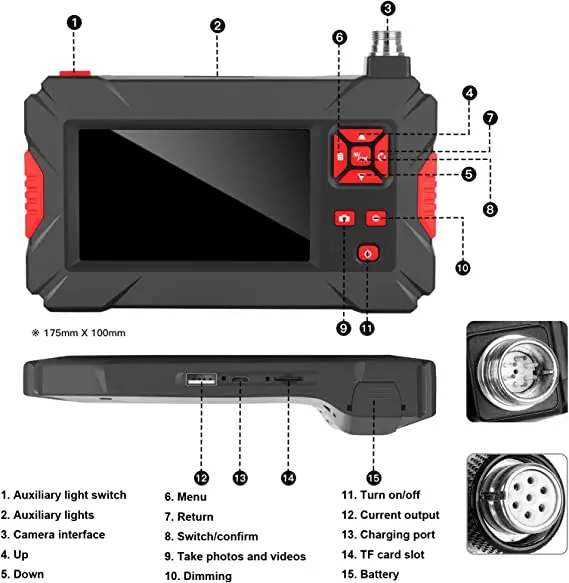 1
2
3
6
4
7
5
8
10
9
11

※ 175mm X 100mm

12
13
14
15

1. Auxiliary light switch
2. Auxiliary lights
3. Camera interface
4. Up
5. Down

6. Menu
7. Return
8. Switch/confirm
9. Take photos and videos
10. Dimming

11. Turn on/off
12. Current output
13. Charging port
14. TF card slot
15. Battery