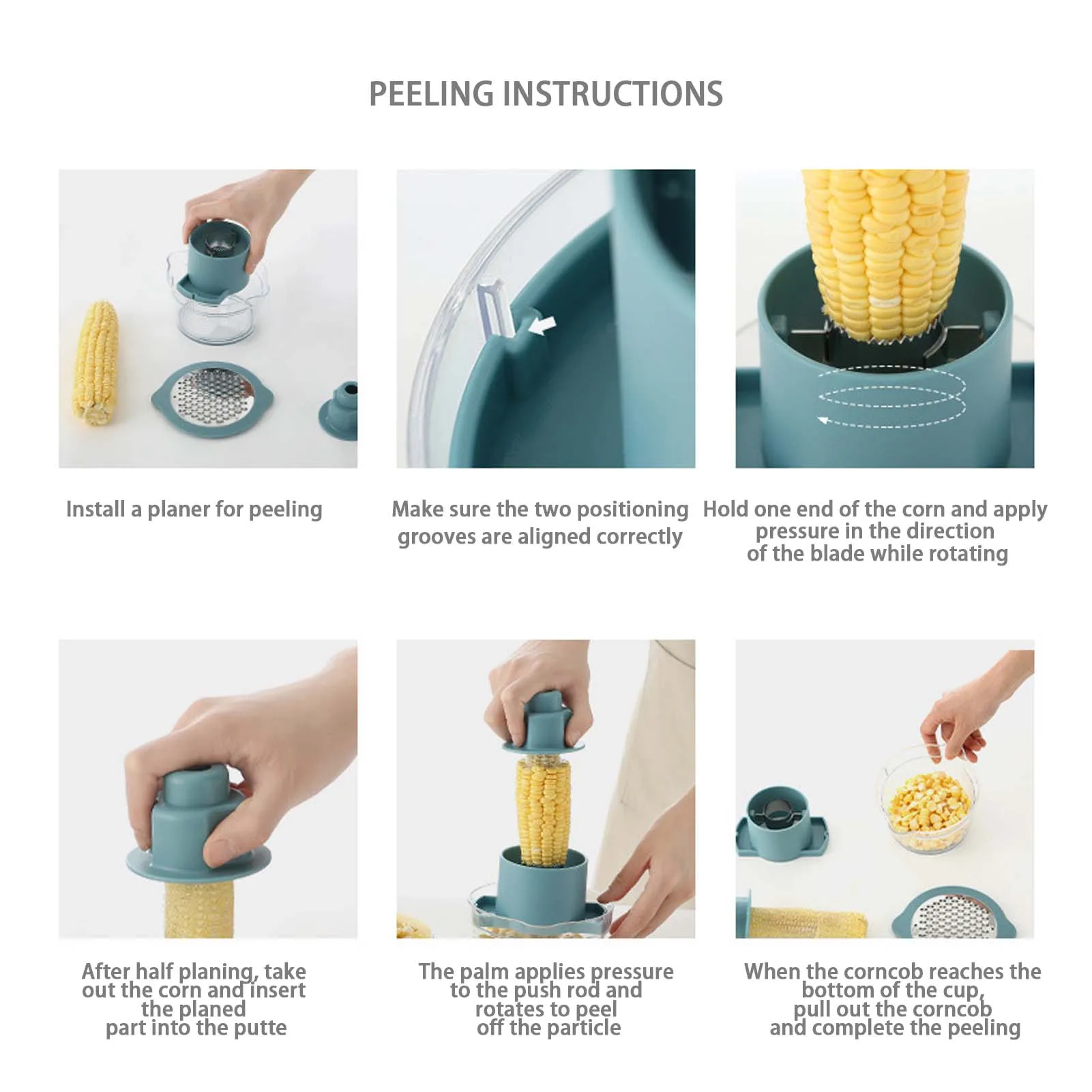 PEELING INSTRUCTIONS

Install a planer for peeling

Make sure the two positioning grooves are aligned correctly

Hold one end of the corn and apply pressure in the direction of the blade while rotating

After half planing, take out the corn and insert the planed part into the putte

The palm applies pressure to the push rod and rotates to peel off the particle

When the corncob reaches the bottom of the cup, pull out the corncob and complete the peeling