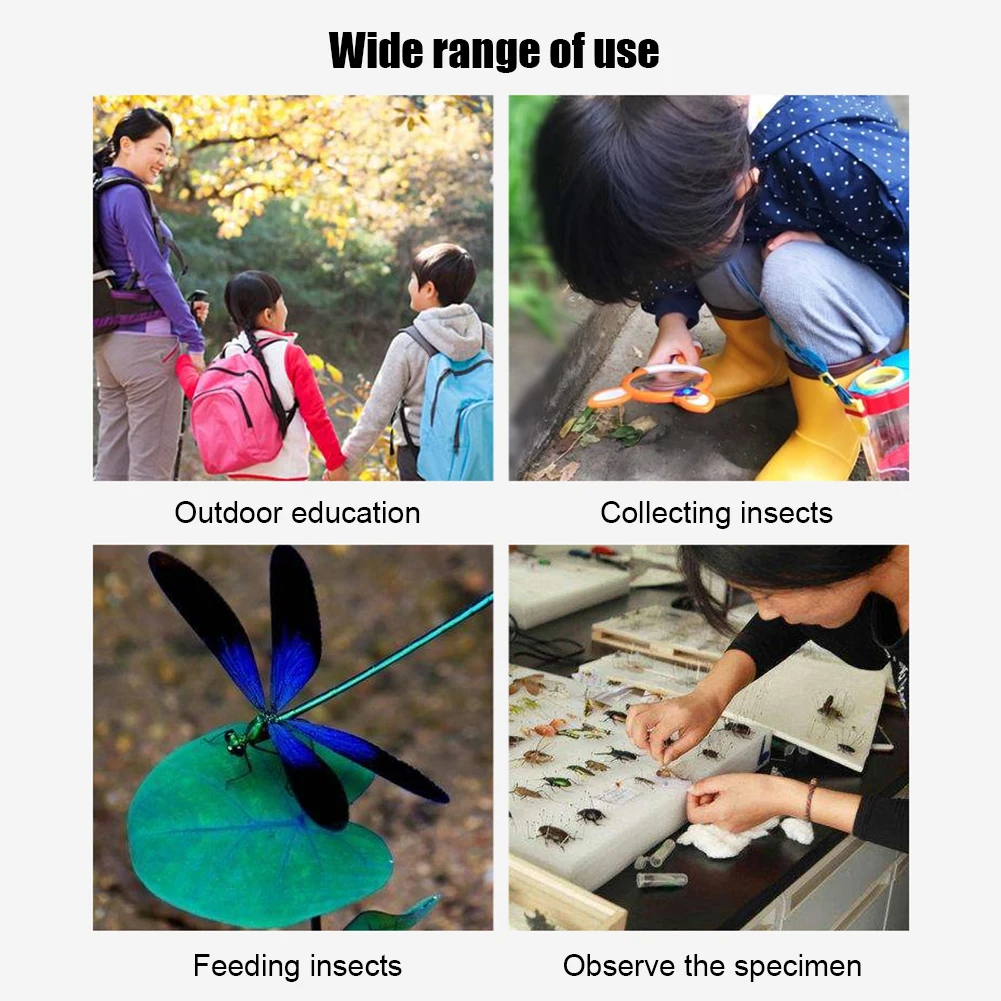 Wide range of use

Outdoor education

Collecting insects

Feeding insects

Observe the specimen