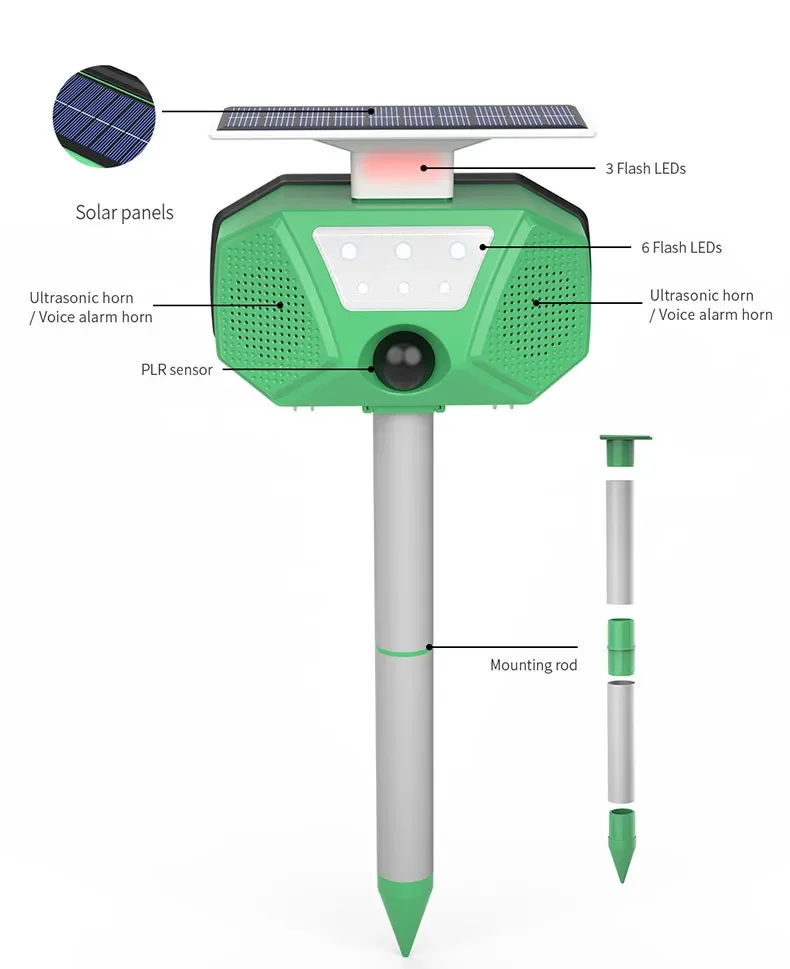 Solar panels

3 Flash LEDs

6 Flash LEDs

Ultrasonic horn / Voice alarm horn

Ultrasonic horn / Voice alarm horn

PLR sensor

Mounting rod