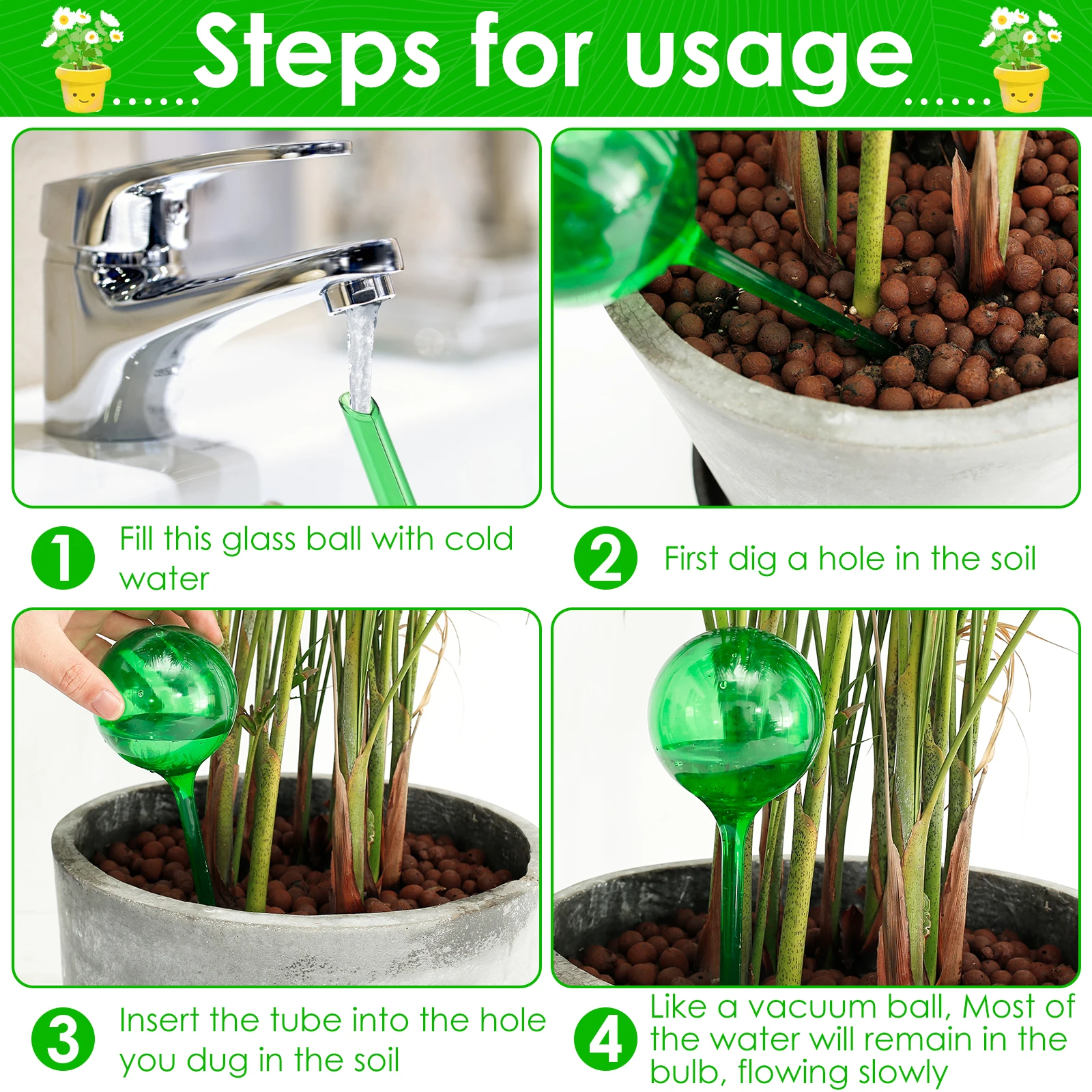 Steps for usage

1 Fill this glass ball with cold water

2 First dig a hole in the soil

3 Insert the tube into the hole you dug in the soil

4 Like a vacuum ball, Most of the water will remain in the bulb, flowing slowly