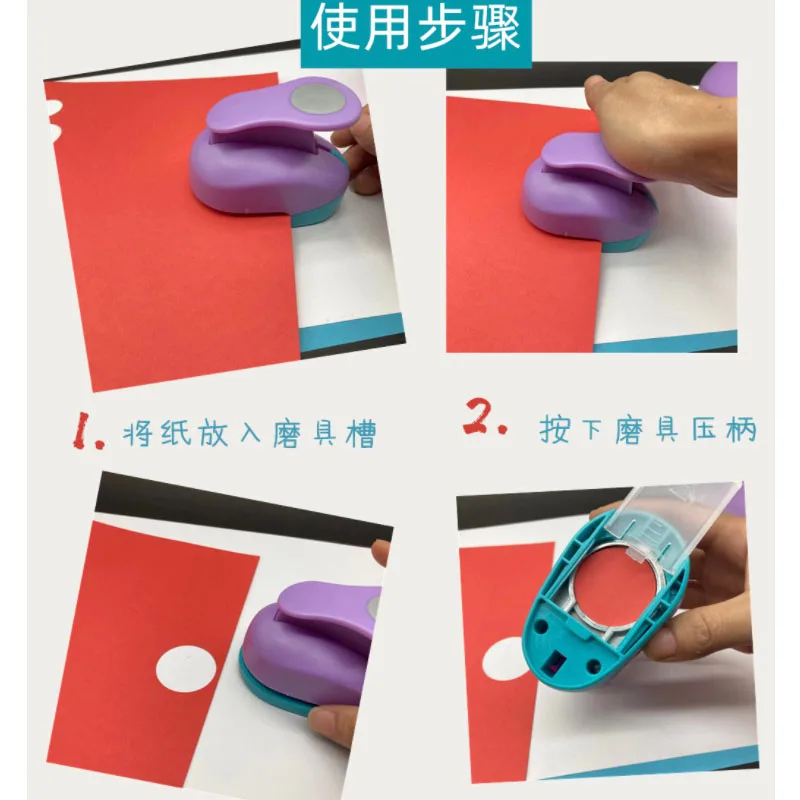 使用步骤

1. 将纸放入磨具槽

2. 按下磨具压柄