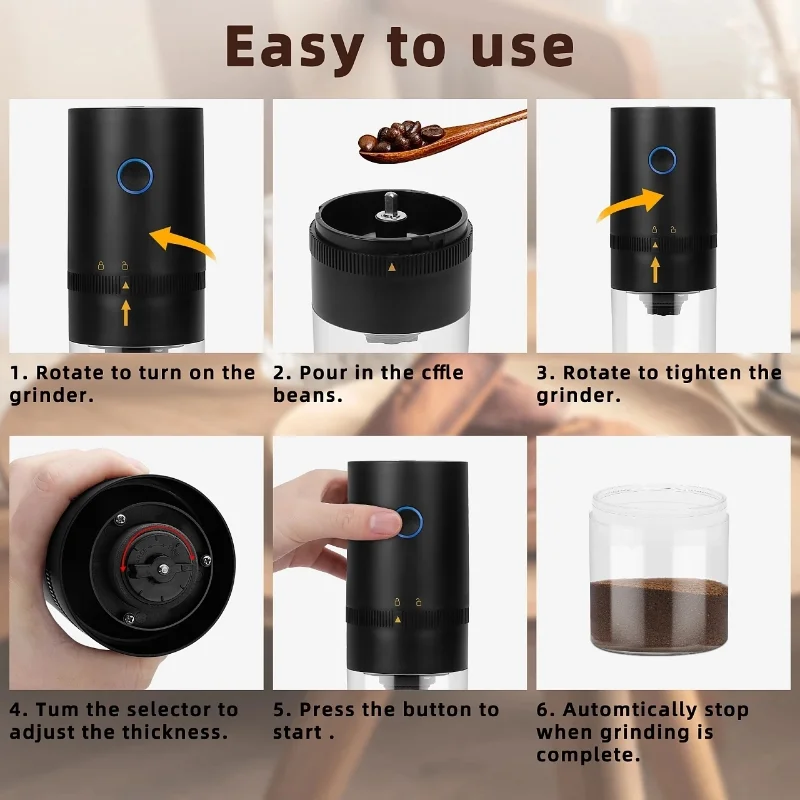 Easy to use

1. Rotate to turn on the grinder.

2. Pour in the cffle beans.

3. Rotate to tighten the grinder.

4. Tum the selector to adjust the thickness.

5. Press the button to start .

6. Automtically stop when grinding is complete.