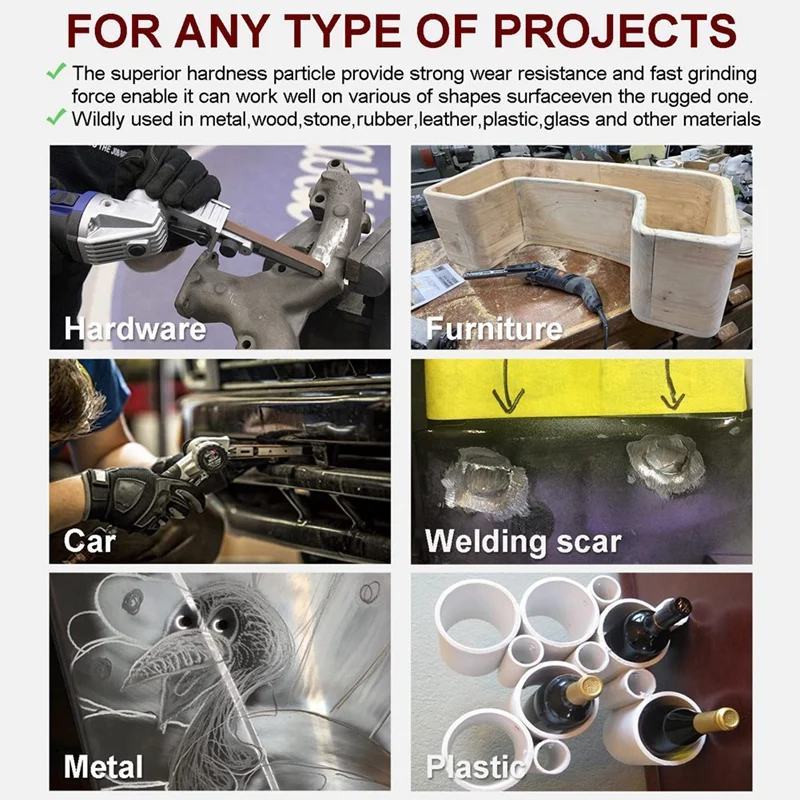 FOR ANY TYPE OF PROJECTS

✓ The superior hardness particle provide strong wear resistance and fast grinding force enable it can work well on various of shapes surfaceeven the rugged one.

✓ Wildly used in metal,wood,stone,rubber,leather,plastic,glass and other materials

Hardware

Furniture

Car

Welding scar

Metal

Plastic