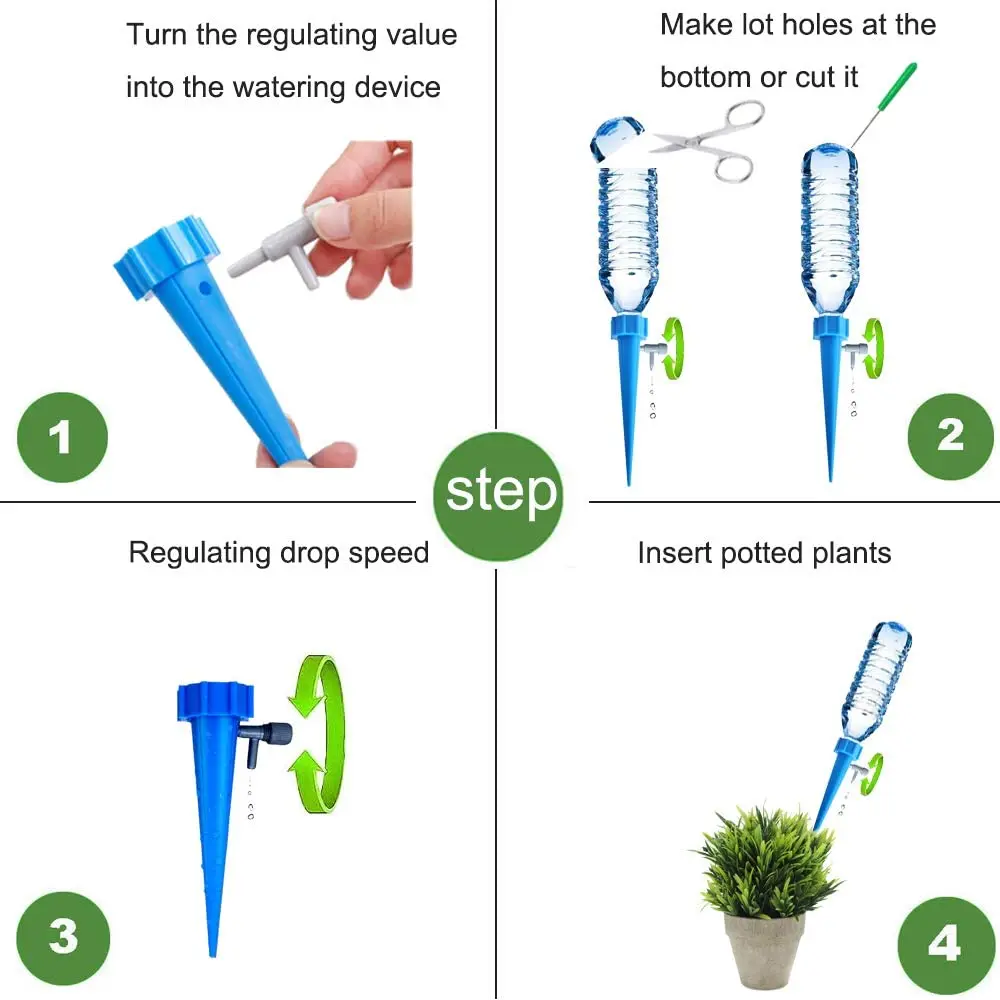 Turn the regulating value into the watering device

1

Make lot holes at the bottom or cut it

2

step

Regulating drop speed

3

Insert potted plants

4