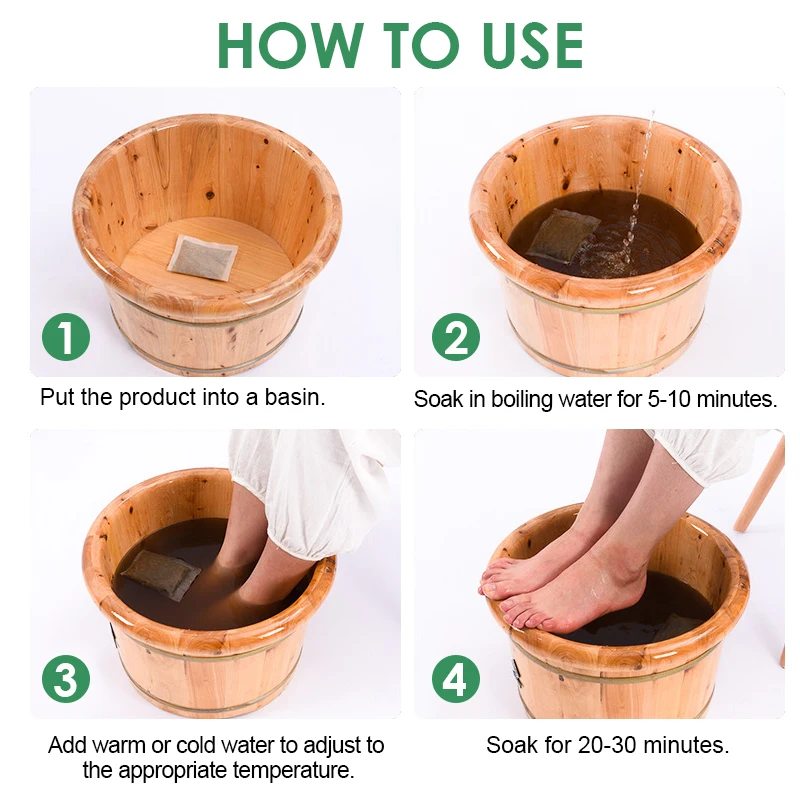 HOW TO USE

1

Put the product into a basin.

2

Soak in boiling water for 5-10 minutes.

3

Add warm or cold water to adjust to the appropriate temperature.

4

Soak for 20-30 minutes.