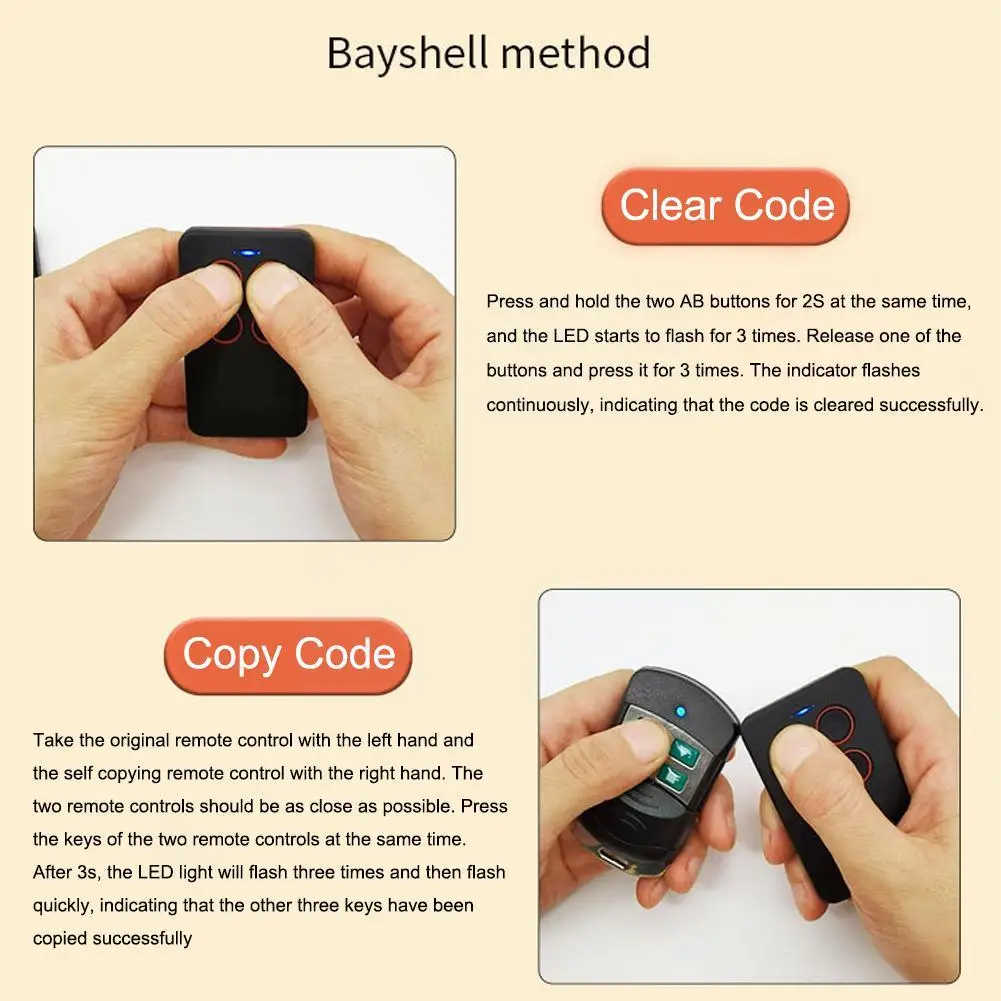 Bayshell method

Clear Code

Press and hold the two AB buttons for 2S at the same time, and the LED starts to flash for 3 times. Release one of the buttons and press it for 3 times. The indicator flashes continuously, indicating that the code is cleared successfully.

Copy Code

Take the original remote control with the left hand and the self copying remote control with the right hand. The two remote controls should be as close as possible. Press the keys of the two remote controls at the same time. After 3s, the LED light will flash three times and then flash quickly, indicating that the other three keys have been copied successfully