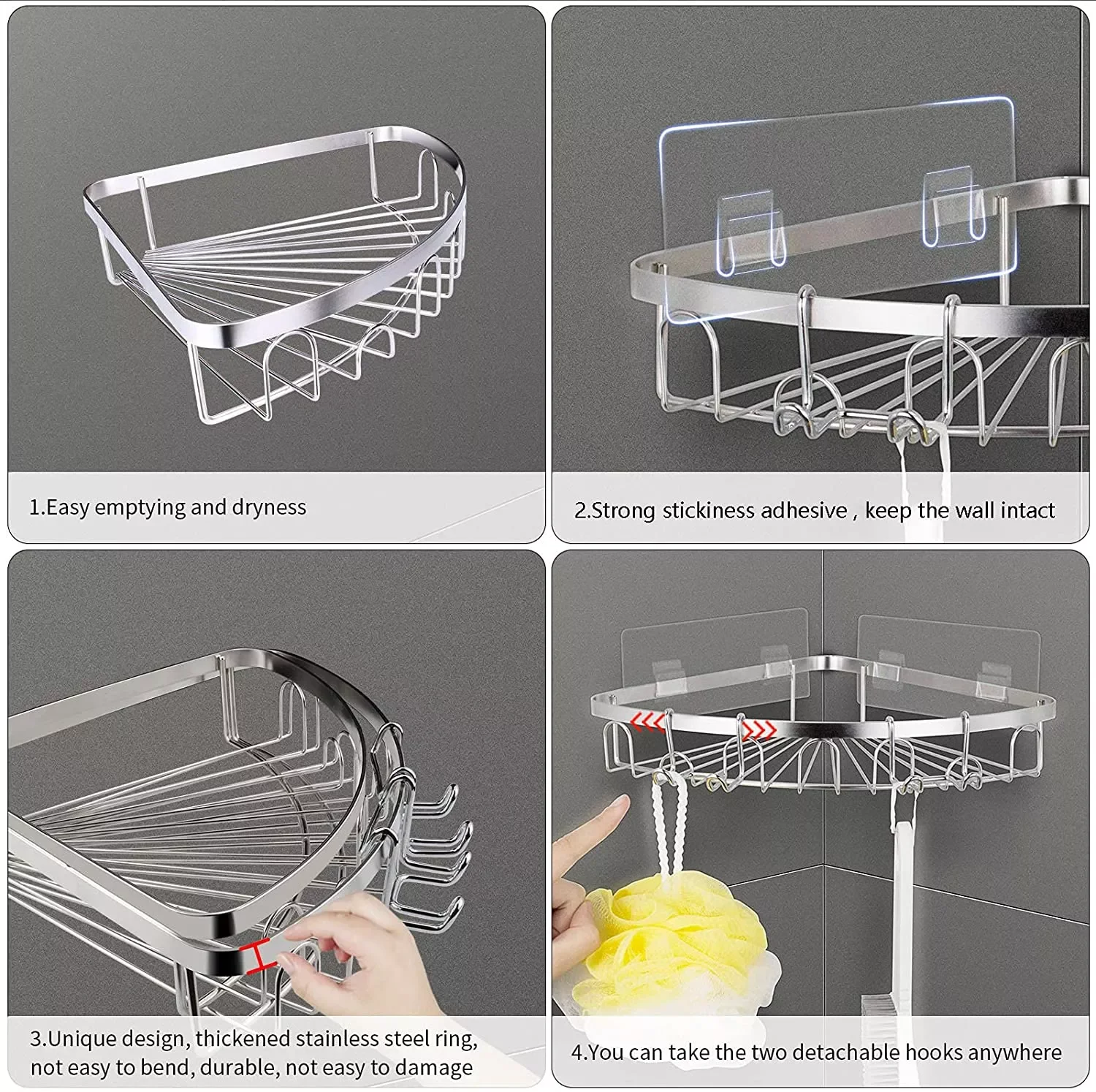 1.Easy emptying and dryness

2.Strong stickiness adhesive , keep the wall intact

3.Unique design, thickened stainless steel ring, not easy to bend, durable, not easy to damage

4.You can take the two detachable hooks anywhere