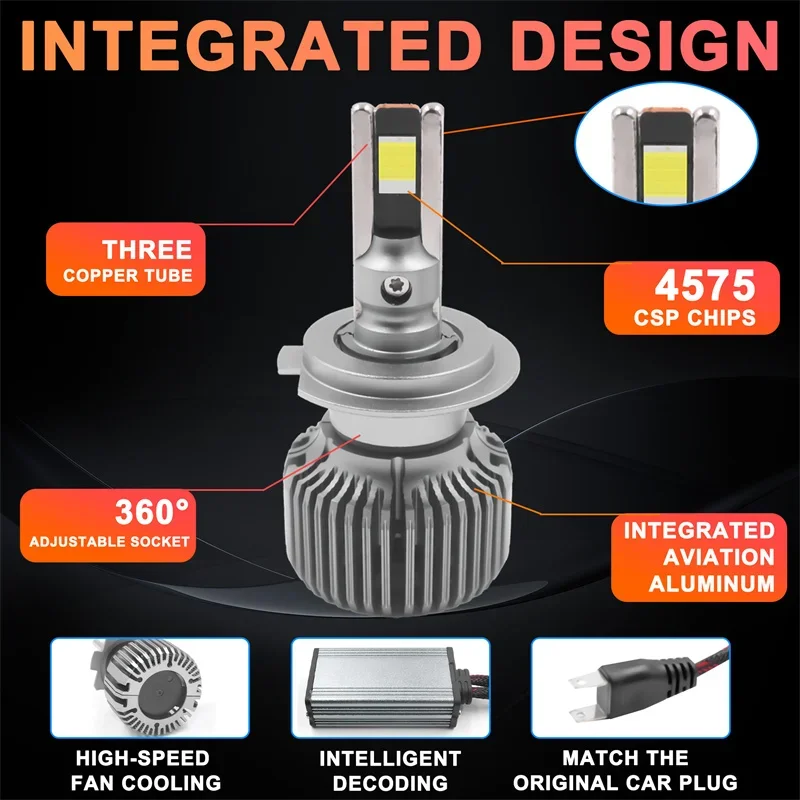 INTEGRATED DESIGN

THREE
COPPER TUBE

4575
CSP CHIPS

360°
ADJUSTABLE SOCKET

INTEGRATED
AVIATION
ALUMINUM

HIGH-SPEED
FAN COOLING

INTELLIGENT
DECODING

MATCH THE
ORIGINAL CAR PLUG