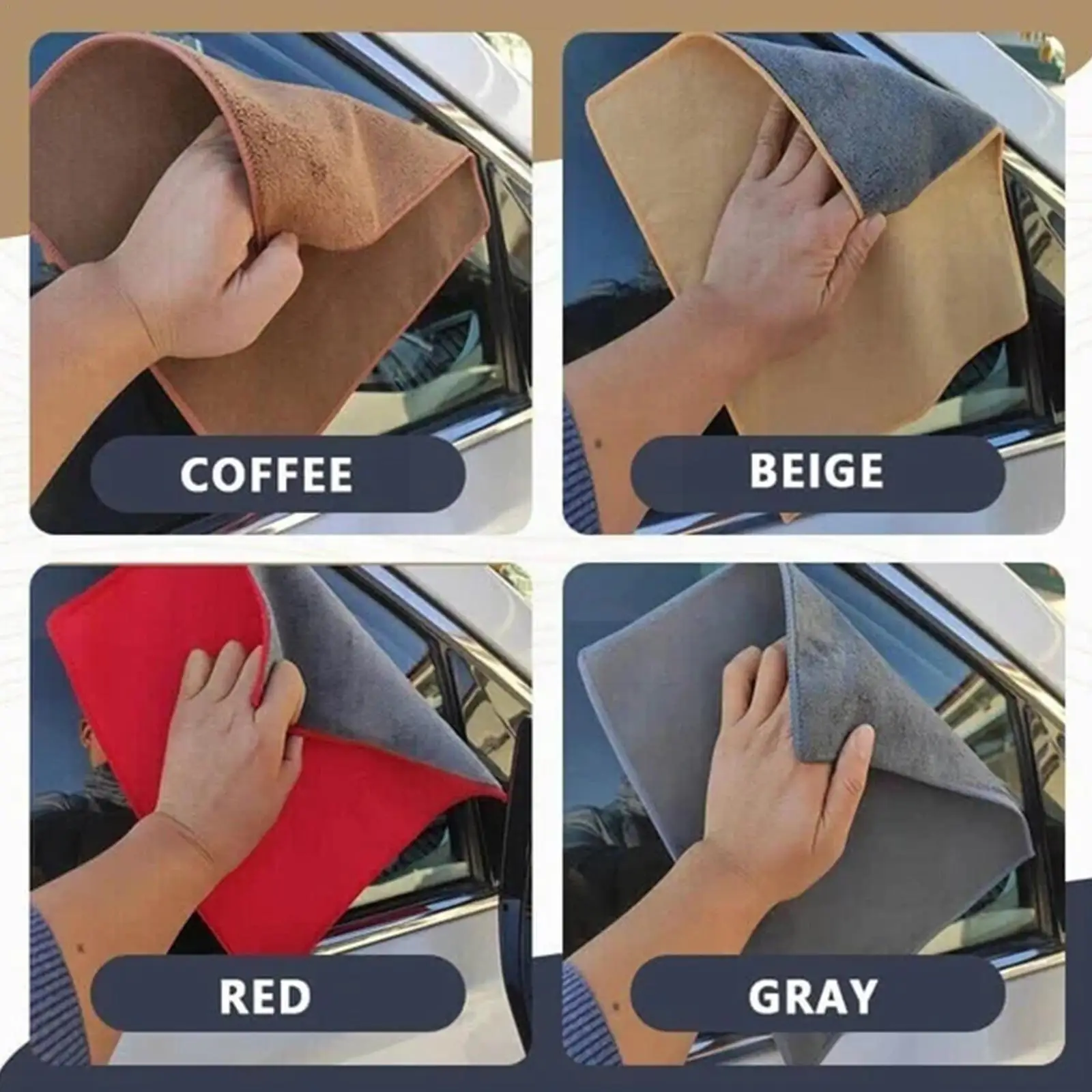 COFFEE

BEIGE

RED

GRAY