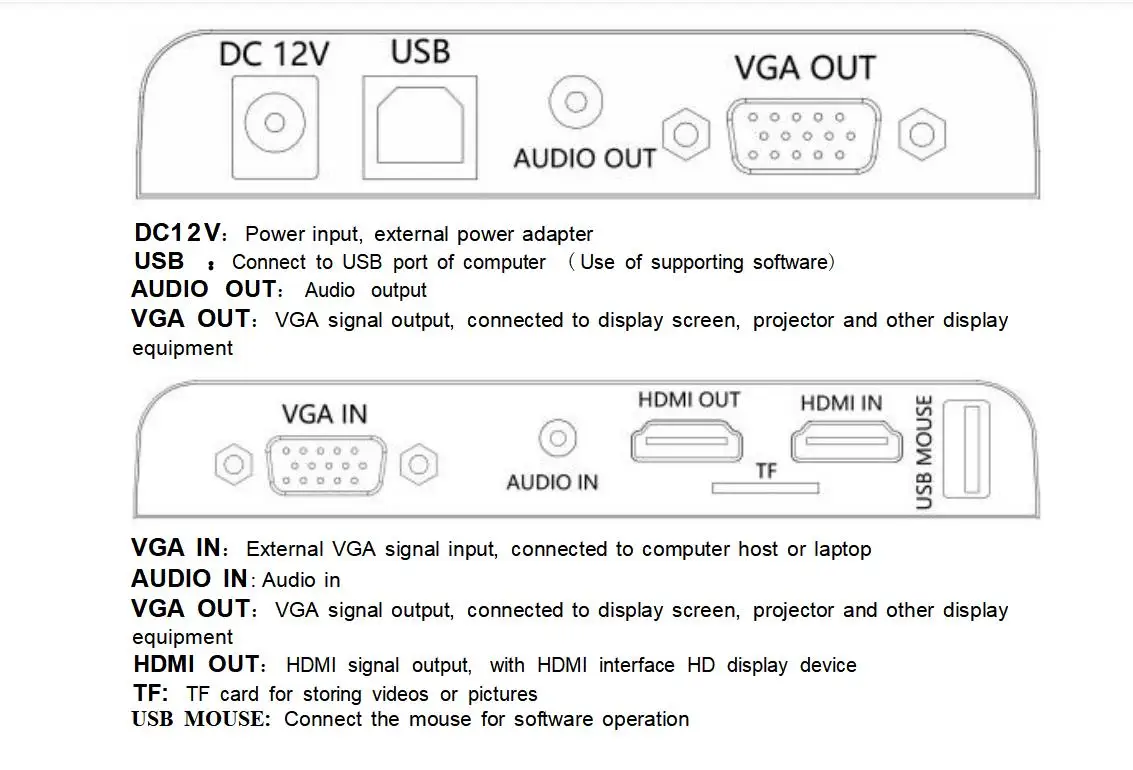 DC 12V USB AUDIO OUT VGA OUT

DC12V: Power input, external power adapter
USB : Connect to USB port of computer （Use of supporting software）
AUDIO OUT: Audio output
VGA OUT: VGA signal output, connected to display screen, projector and other display equipment

VGA IN AUDIO IN HDMI OUT TF HDMI IN USB MOUSE

VGA IN: External VGA signal input, connected to computer host or laptop
AUDIO IN: Audio in
VGA OUT: VGA signal output, connected to display screen, projector and other display equipment
HDMI OUT: HDMI signal output, with HDMI interface HD display device
TF: TF card for storing videos or pictures
USB MOUSE: Connect the mouse for software operation