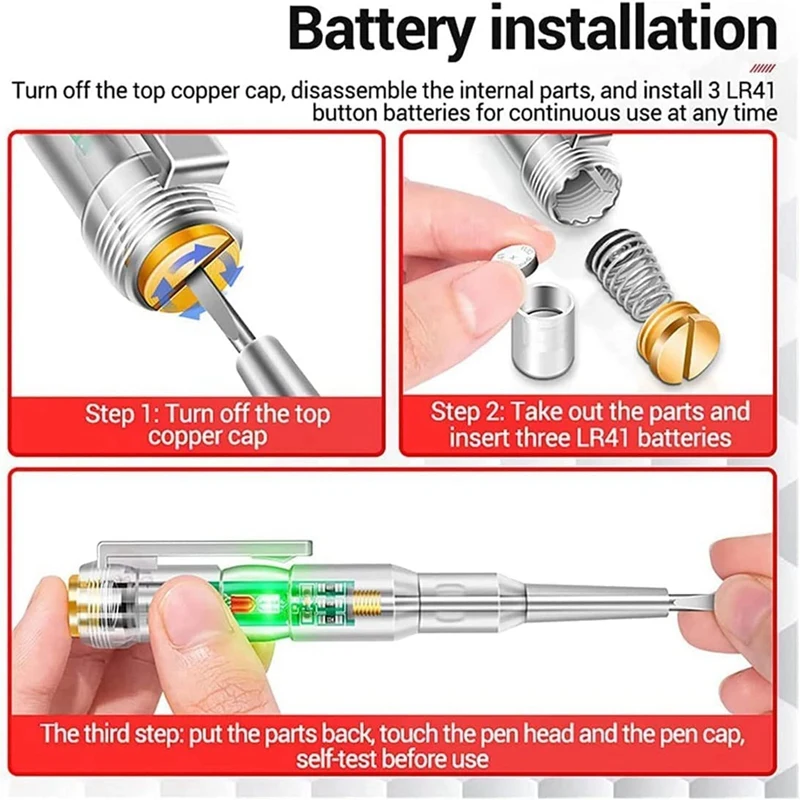 Battery installation

Turn off the top copper cap, disassemble the internal parts, and install 3 LR41 button batteries for continuous use at any time

Step 1: Turn off the top copper cap

Step 2: Take out the parts and insert three LR41 batteries

The third step: put the parts back, touch the pen head and the pen cap, self-test before use