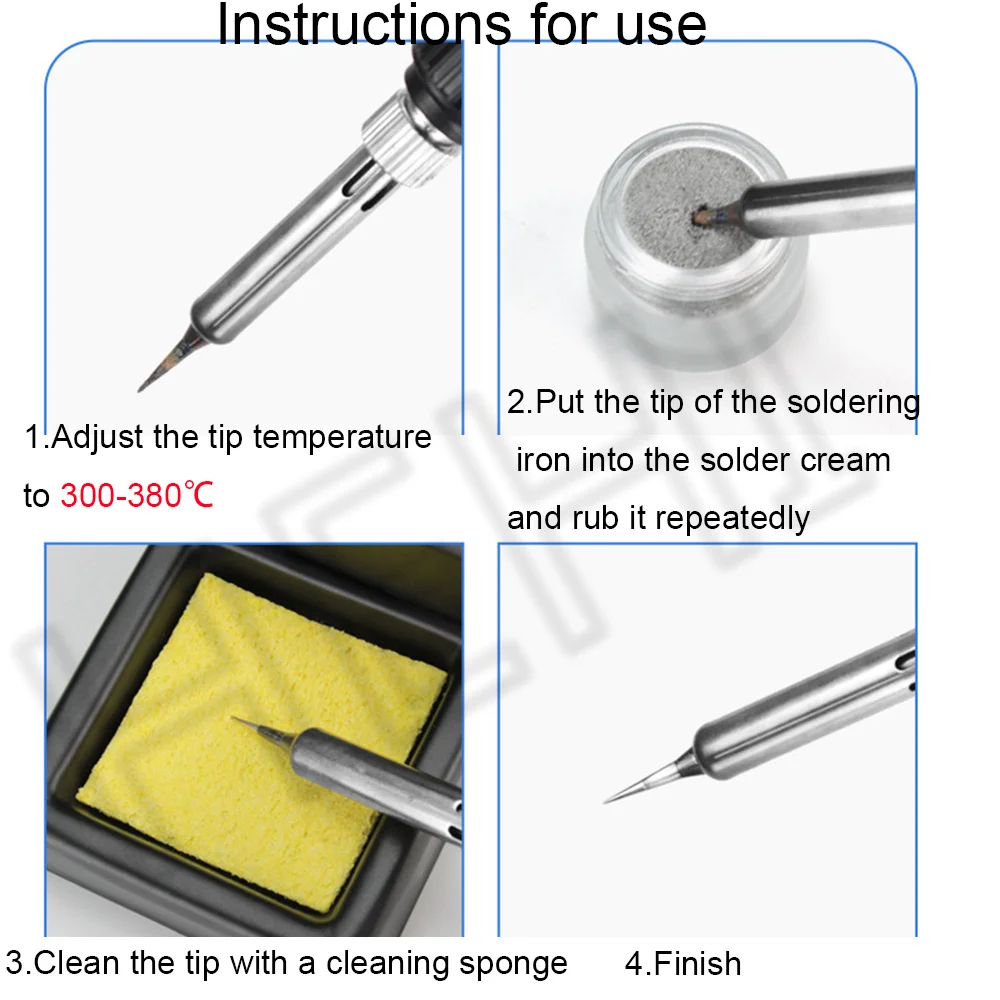 Instructions for use

1.Adjust the tip temperature to 300-380℃

2.Put the tip of the soldering iron into the solder cream and rub it repeatedly

3.Clean the tip with a cleaning sponge

4.Finish