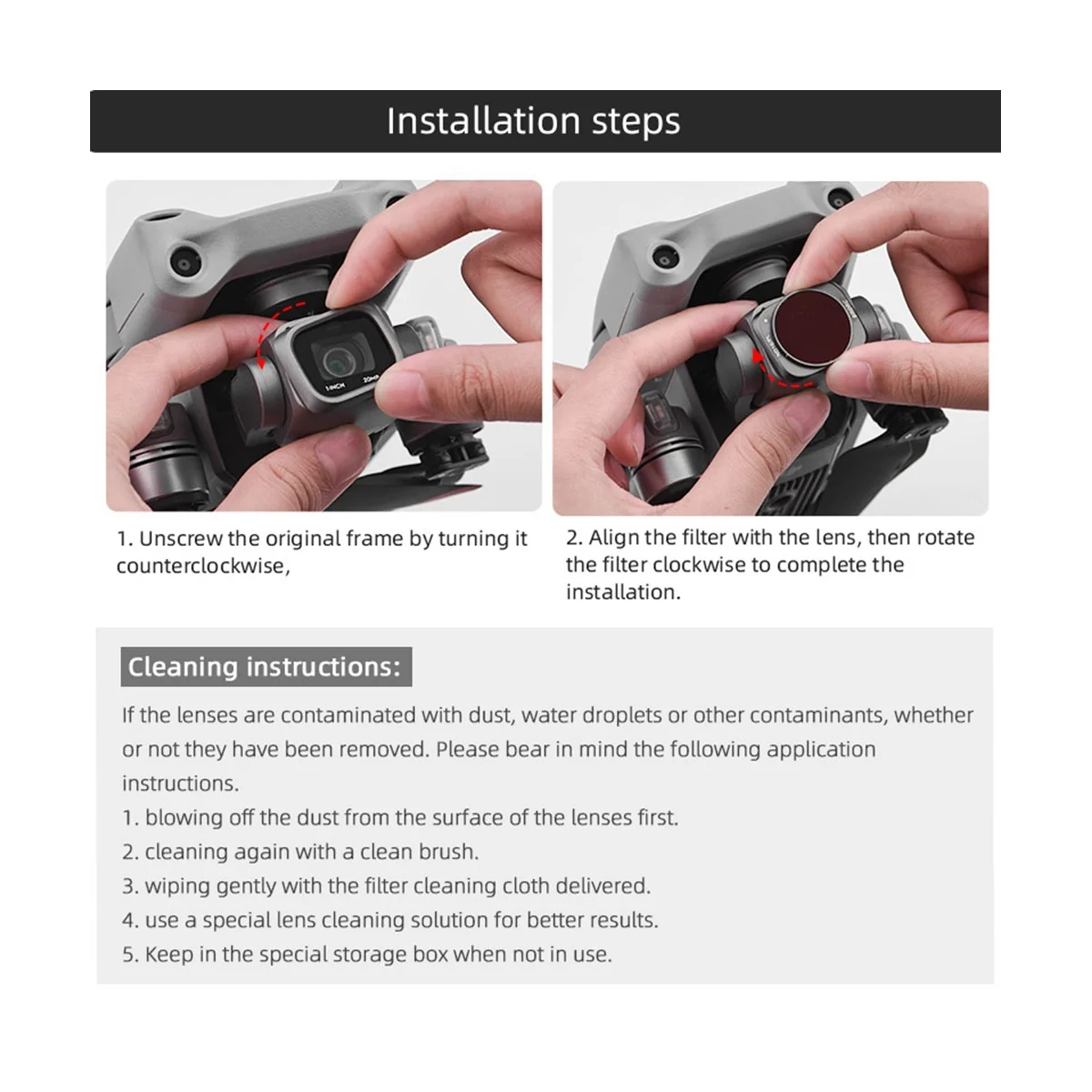 Installation steps

1-INCH 20MP

1. Unscrew the original frame by turning it counterclockwise,

2. Align the filter with the lens, then rotate the filter clockwise to complete the installation.

Cleaning instructions:

If the lenses are contaminated with dust, water droplets or other contaminants, whether or not they have been removed. Please bear in mind the following application instructions.

1. blowing off the dust from the surface of the lenses first.
2. cleaning again with a clean brush.
3. wiping gently with the filter cleaning cloth delivered.
4. use a special lens cleaning solution for better results.
5. Keep in the special storage box when not in use.