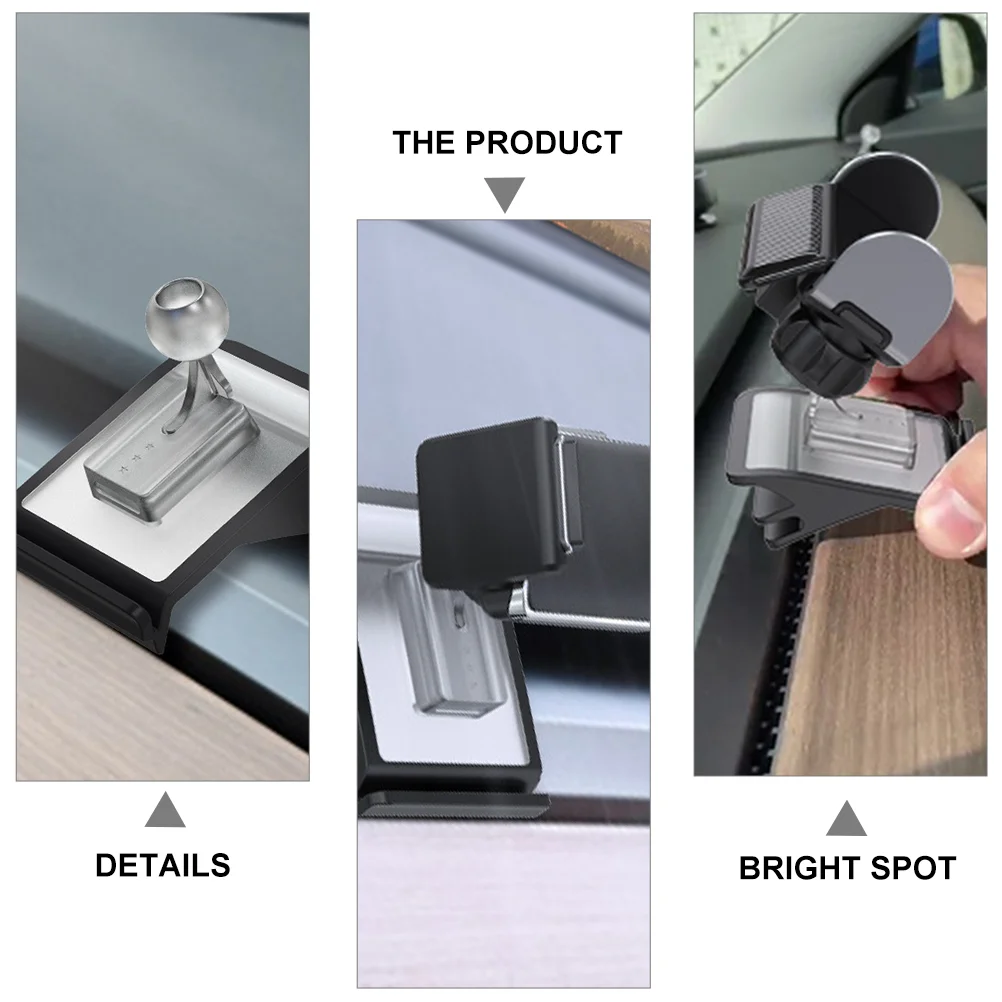 THE PRODUCT

DETAILS

BRIGHT SPOT