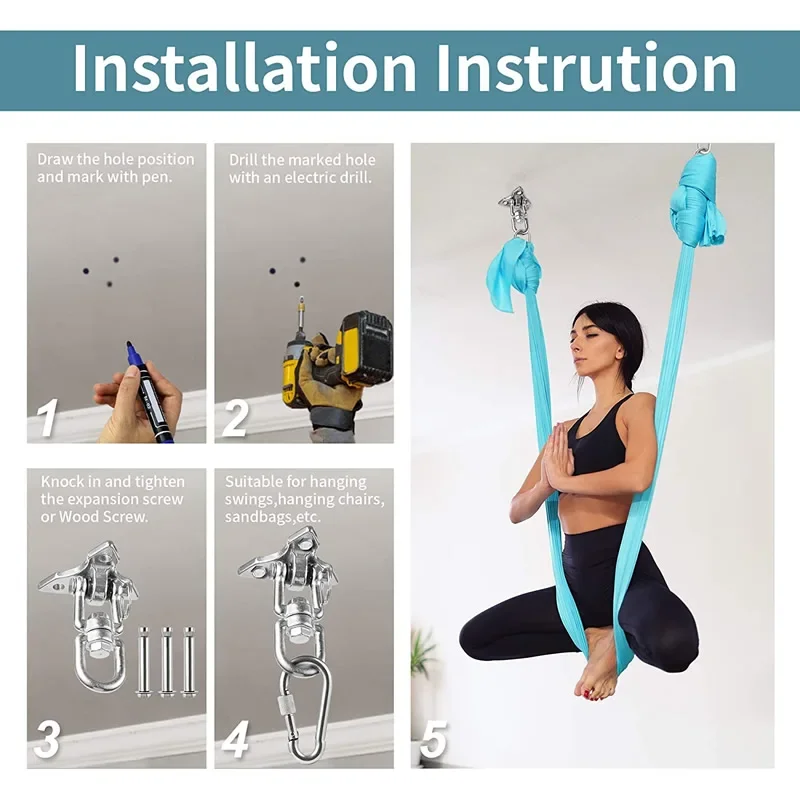 Installation Instrution

Draw the hole position and mark with pen.

1

Drill the marked hole with an electric drill.

2

Knock in and tighten the expansion screw or Wood Screw.

3

Suitable for hanging swings,hanging chairs, sandbags,etc.

4

5