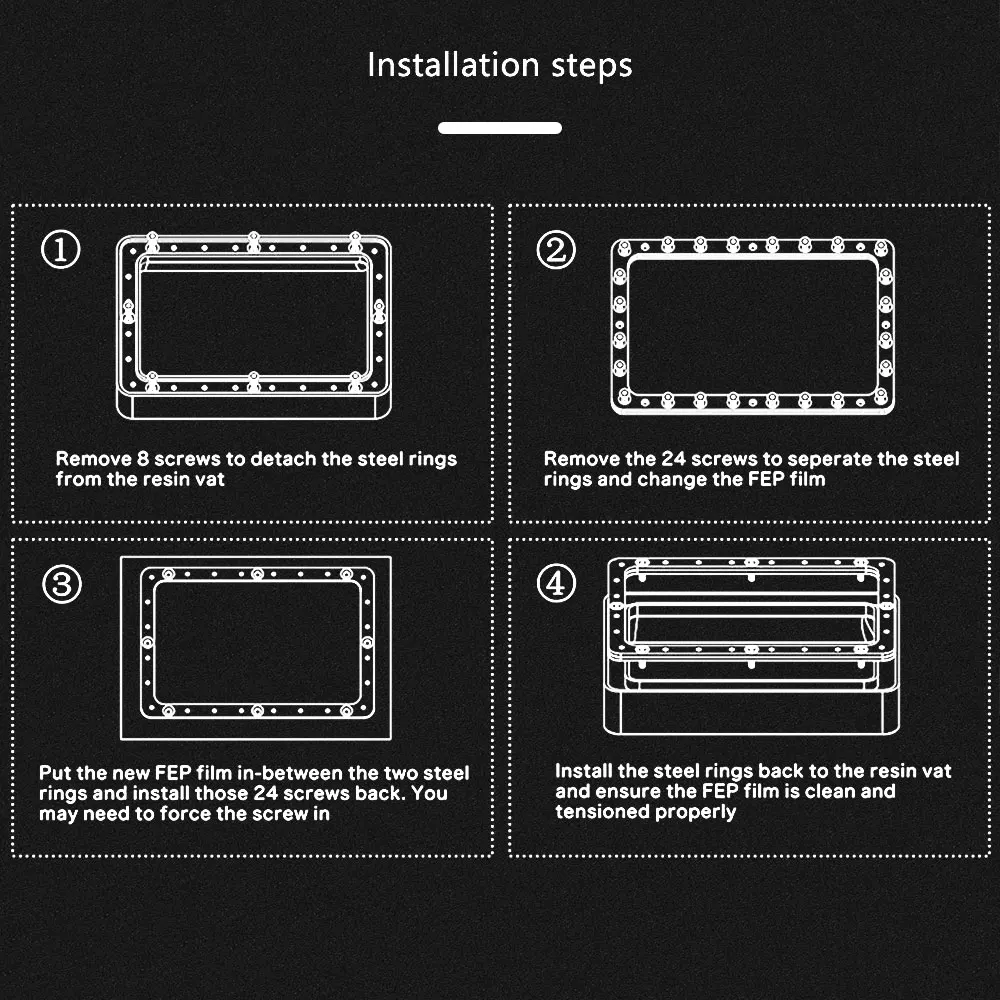 Installation steps

①

Remove 8 screws to detach the steel rings from the resin vat

②

Remove the 24 screws to seperate the steel rings and change the FEP film

③

Put the new FEP film in-between the two steel rings and install those 24 screws back. You may need to force the screw in

④

Install the steel rings back to the resin vat and ensure the FEP film is clean and tensioned properly