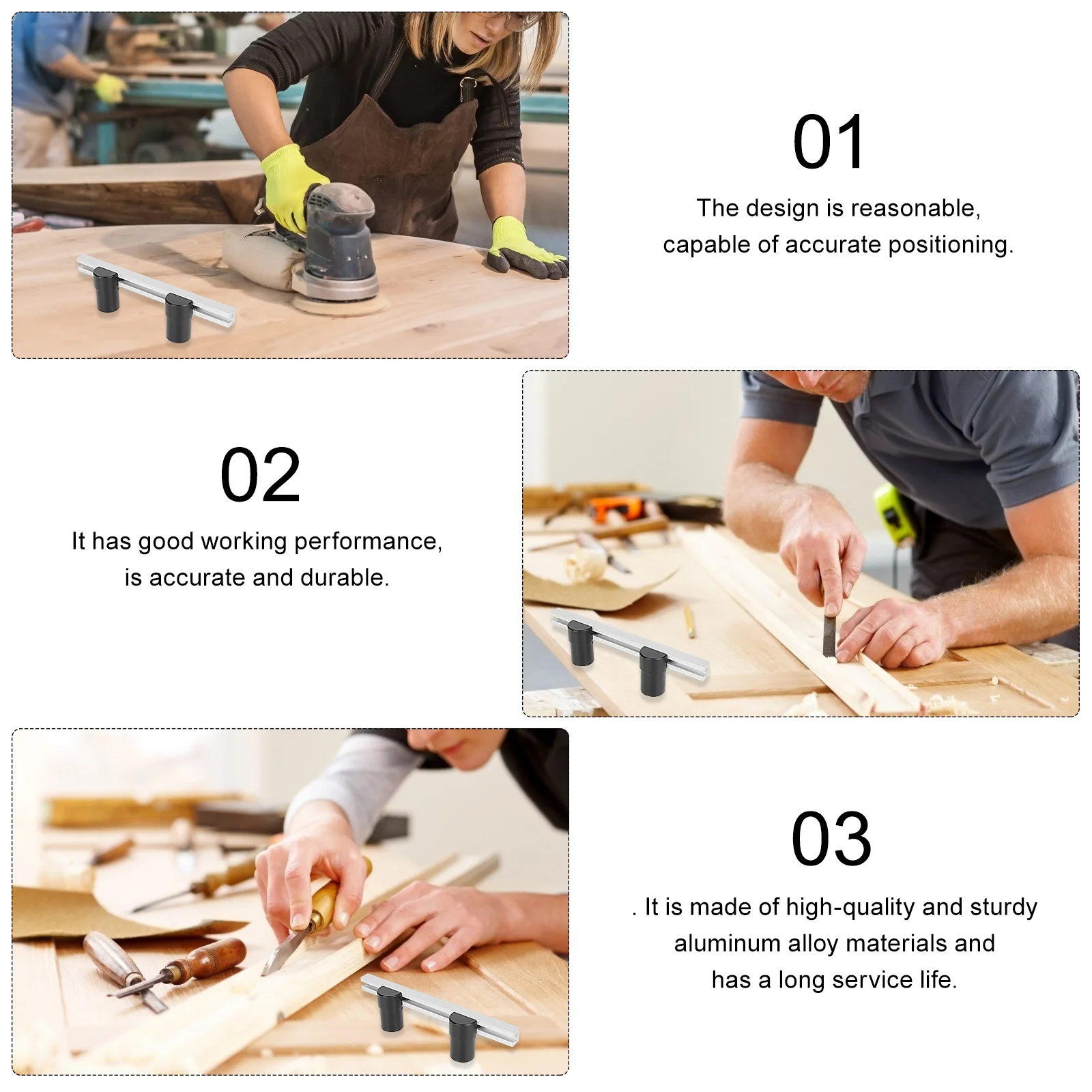 01

The design is reasonable, capable of accurate positioning.

02

It has good working performance, is accurate and durable.

03

. It is made of high-quality and sturdy aluminum alloy materials and has a long service life.