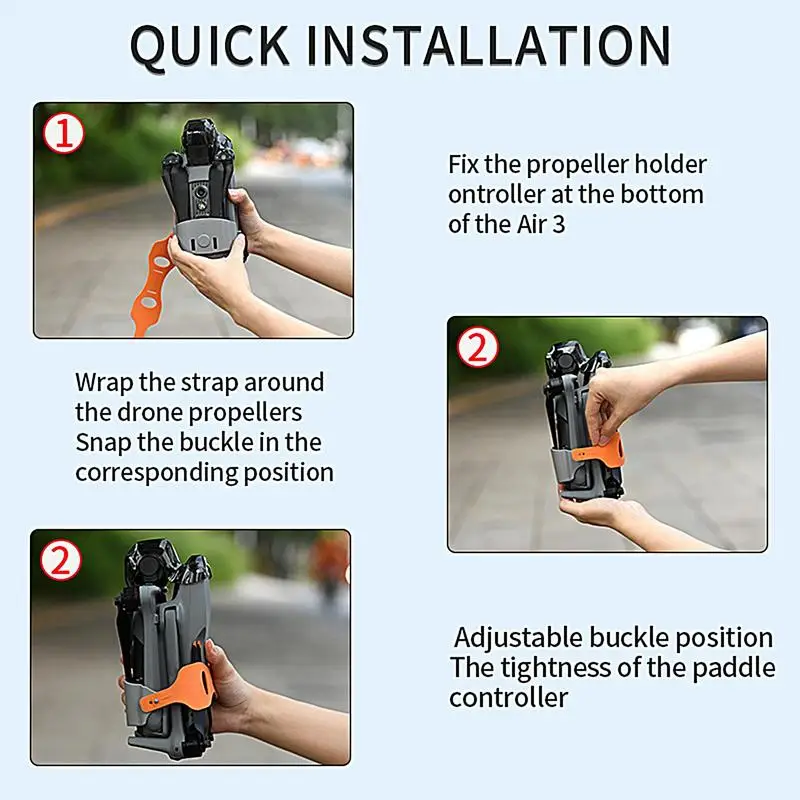 QUICK INSTALLATION

1

Fix the propeller holder ontroller at the bottom of the Air 3

2

Wrap the strap around the drone propellers Snap the buckle in the corresponding position

2

Adjustable buckle position The tightness of the paddle controller