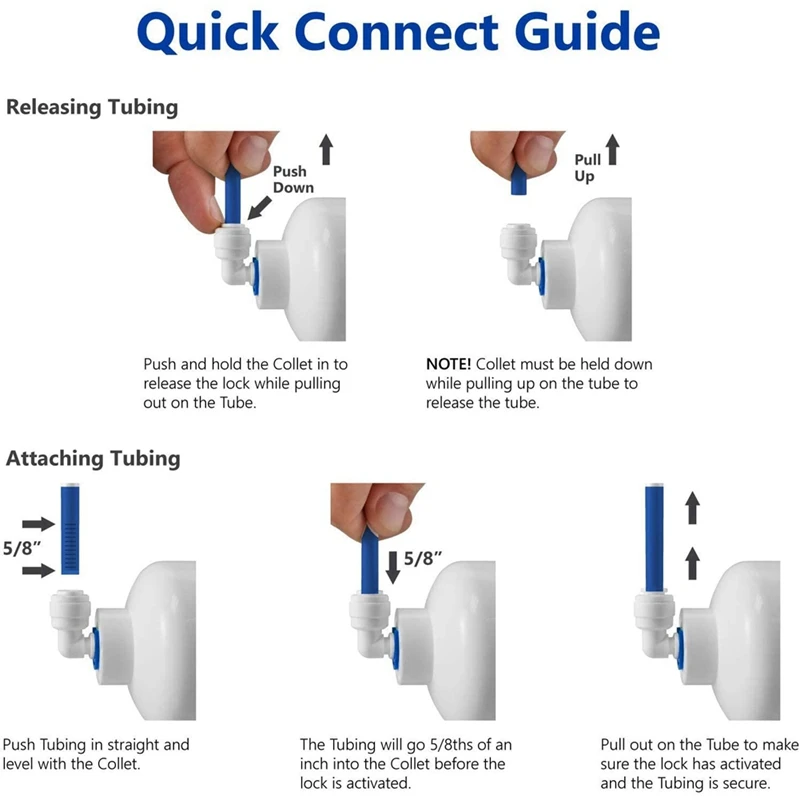 Quick Connect Guide

Releasing Tubing

Push Down

Push and hold the Collet in to release the lock while pulling out on the Tube.

Pull Up

NOTE! Collet must be held down while pulling up on the tube to release the tube.

Attaching Tubing

5/8"

Push Tubing in straight and level with the Collet.

5/8"

The Tubing will go 5/8ths of an inch into the Collet before the lock is activated.

Pull out on the Tube to make sure the lock has activated and the Tubing is secure.