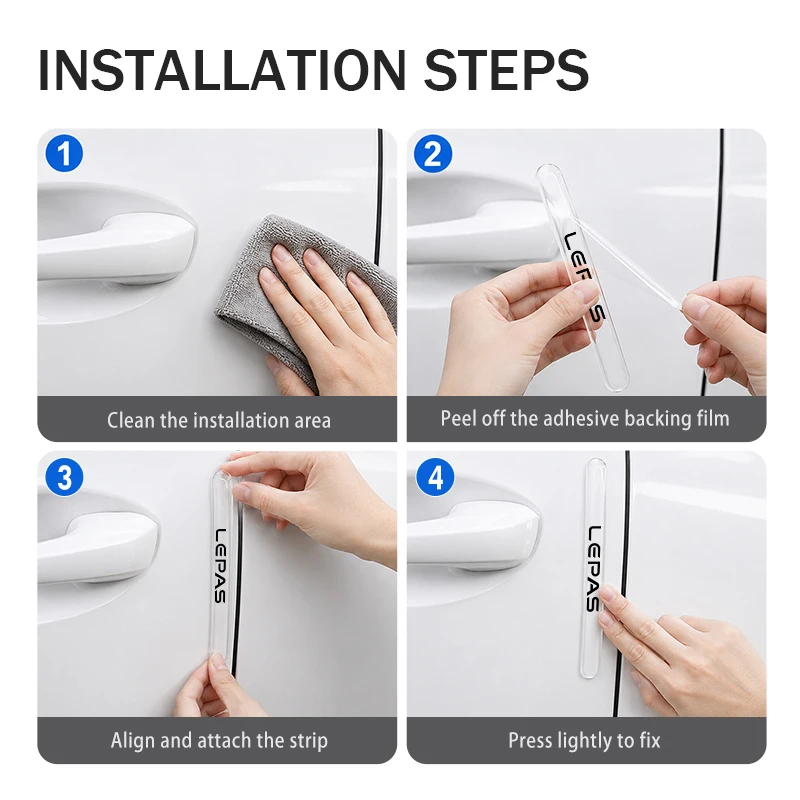 INSTALLATION STEPS

1

Clean the installation area

2

LEPAS

Peel off the adhesive backing film

3

LEPAS

Align and attach the strip

4

LEPAS

Press lightly to fix