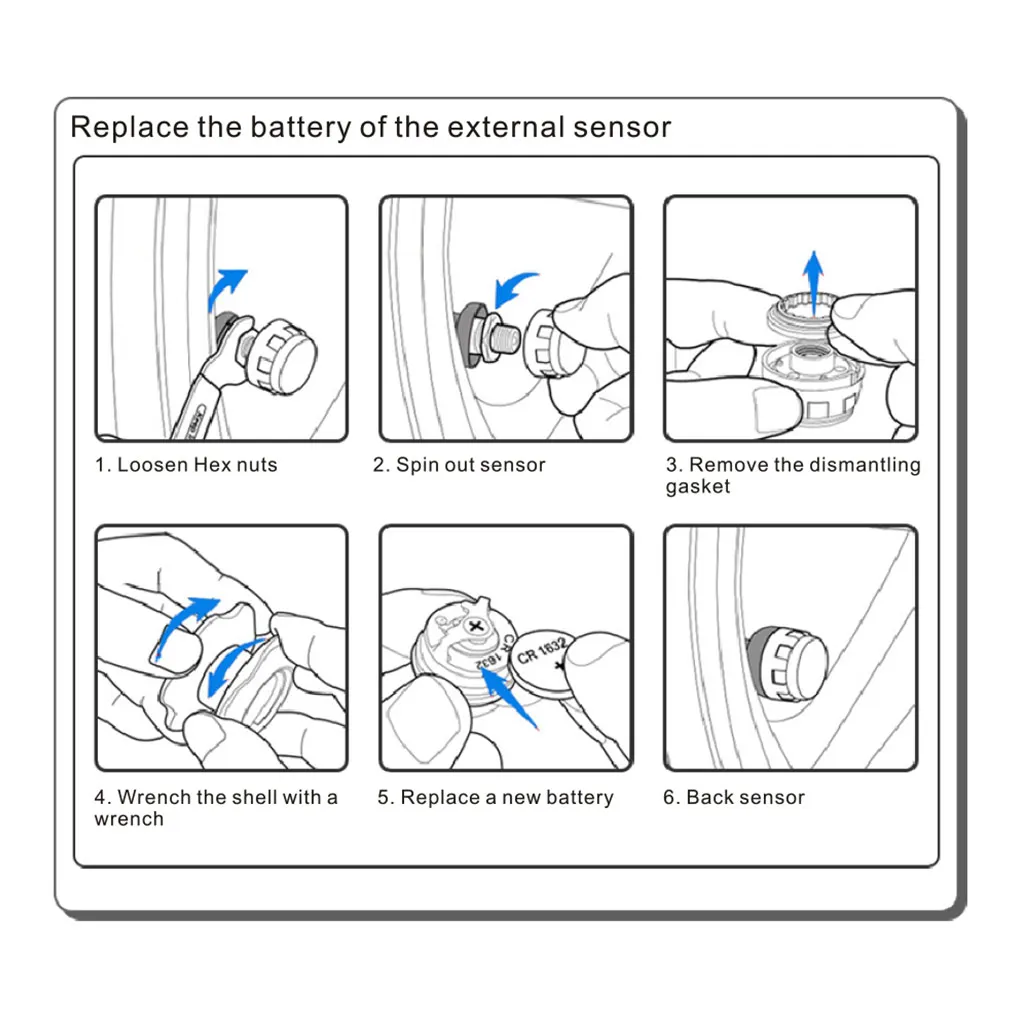 Replace the battery of the external sensor

1. Loosen Hex nuts

2. Spin out sensor

3. Remove the dismantling gasket

4. Wrench the shell with a wrench

CR 1632

CR 1632

5. Replace a new battery

6. Back sensor