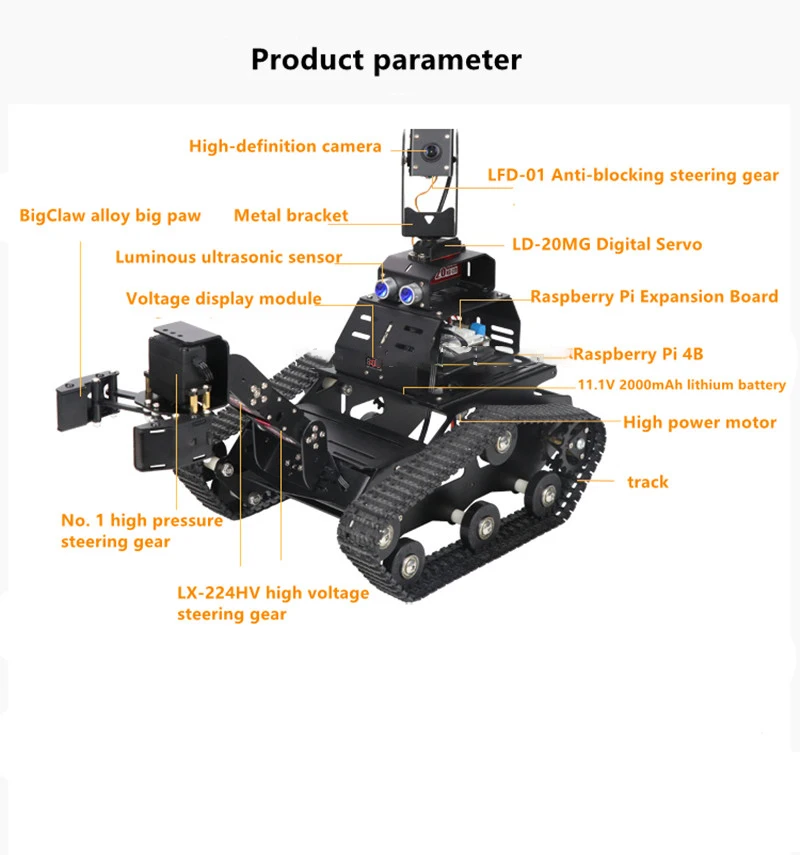 Product parameter

High-definition camera

LFD-01 Anti-blocking steering gear

BigClaw alloy big paw

Metal bracket

LD-20MG Digital Servo

Luminous ultrasonic sensor

Voltage display module

Raspberry Pi Expansion Board

Raspberry Pi 4B

11.1V 2000mAh lithium battery

High power motor

track

No. 1 high pressure steering gear

LX-224HV high voltage steering gear