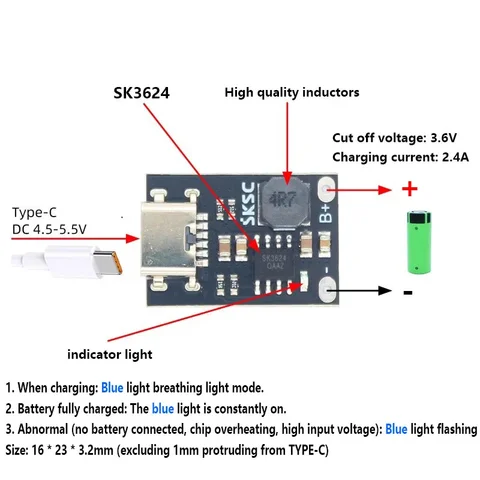 SK3624

High quality inductors

Cut off voltage: 3.6V
Charging current: 2.4A

Type-C
DC 4.5-5.5V

SKSC

4R7

B+

SK3624
QAAZ

-

+

-

indicator light

1. When charging: Blue light breathing light mode.
2. Battery fully charged: The blue light is constantly on.
3. Abnormal (no battery connected, chip overheating, high input voltage): Blue light flashing
Size: 16 * 23 * 3.2mm (excluding 1mm protruding from TYPE-C)